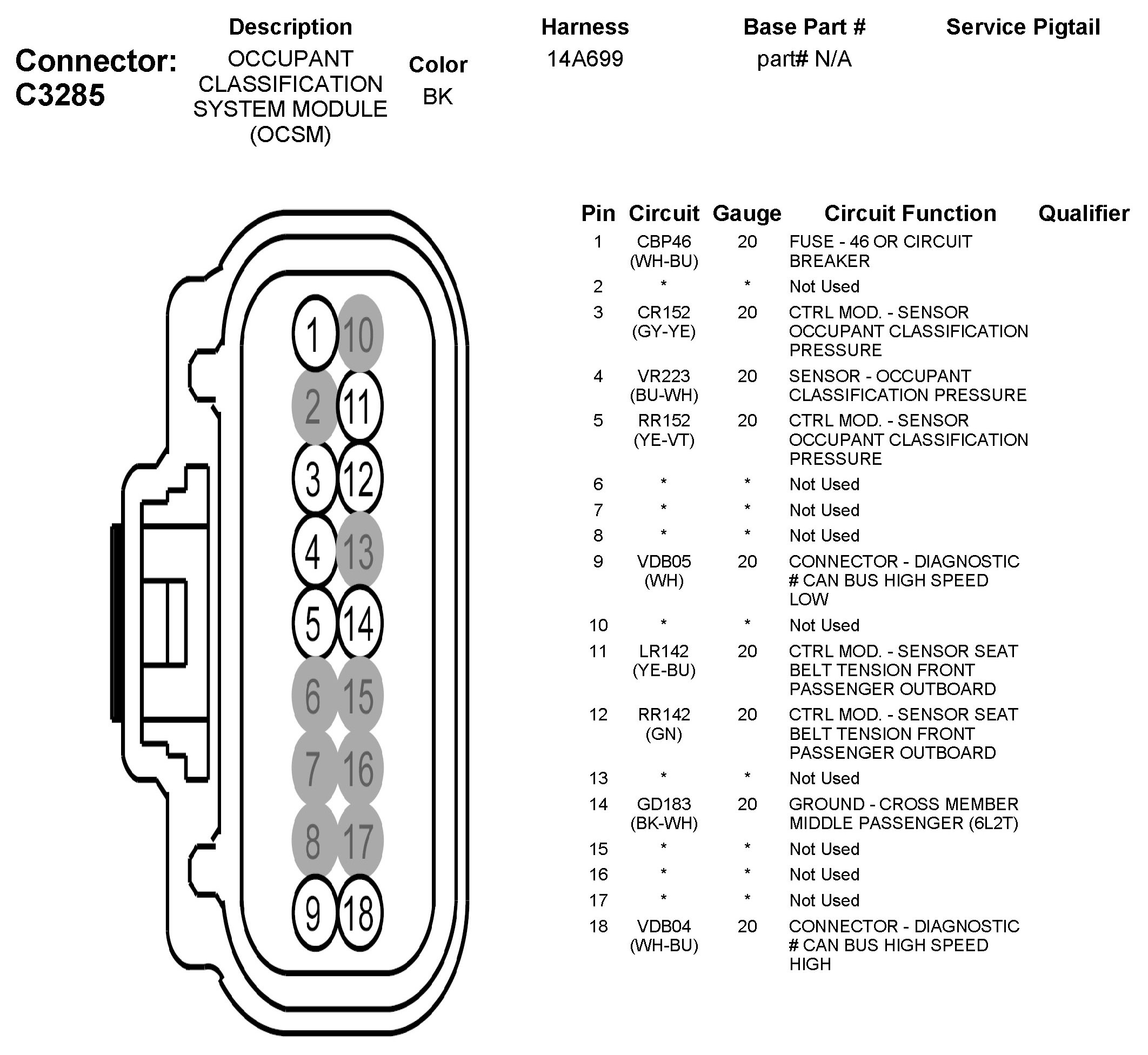 Connector: C3285

| Description | Color | Harness | Base Part # | Service Pigtail |
|---|---|---|---|---|
| OCCUPANT CLASSIFICATION SYSTEM MODULE (OCSM) | BK | 14A699 | part# N/A | |

1 10 2 11 3 12 4 13 5 14 6 15 7 16 8 17 9 18

| Pin | Circuit | Gauge | Circuit Function | Qualifier |
|---|---|---|---|---|
| 1 | CBP46 (WH-BU) | 20 | FUSE - 46 OR CIRCUIT BREAKER | |
| 2 | * | * | Not Used | |
| 3 | CR152 (GY-YE) | 20 | CTRL MOD. - SENSOR OCCUPANT CLASSIFICATION PRESSURE | |
| 4 | VR223 (BU-WH) | 20 | SENSOR - OCCUPANT CLASSIFICATION PRESSURE | |
| 5 | RR152 (YE-VT) | 20 | CTRL MOD. - SENSOR OCCUPANT CLASSIFICATION PRESSURE | |
| 6 | * | * | Not Used | |
| 7 | * | * | Not Used | |
| 8 | * | * | Not Used | |
| 9 | VDB05 (WH) | 20 | CONNECTOR - DIAGNOSTIC # CAN BUS HIGH SPEED LOW | |
| 10 | * | * | Not Used | |
| 11 | LR142 (YE-BU) | 20 | CTRL MOD. - SENSOR SEAT BELT TENSION FRONT PASSENGER OUTBOARD | |
| 12 | RR142 (GN) | 20 | CTRL MOD. - SENSOR SEAT BELT TENSION FRONT PASSENGER OUTBOARD | |
| 13 | * | * | Not Used | |
| 14 | GD183 (BK-WH) | 20 | GROUND - CROSS MEMBER MIDDLE PASSENGER (6L2T) | |
| 15 | * | * | Not Used | |
| 16 | * | * | Not Used | |
| 17 | * | * | Not Used | |
| 18 | VDB04 (WH-BU) | 20 | CONNECTOR - DIAGNOSTIC # CAN BUS HIGH SPEED HIGH | |