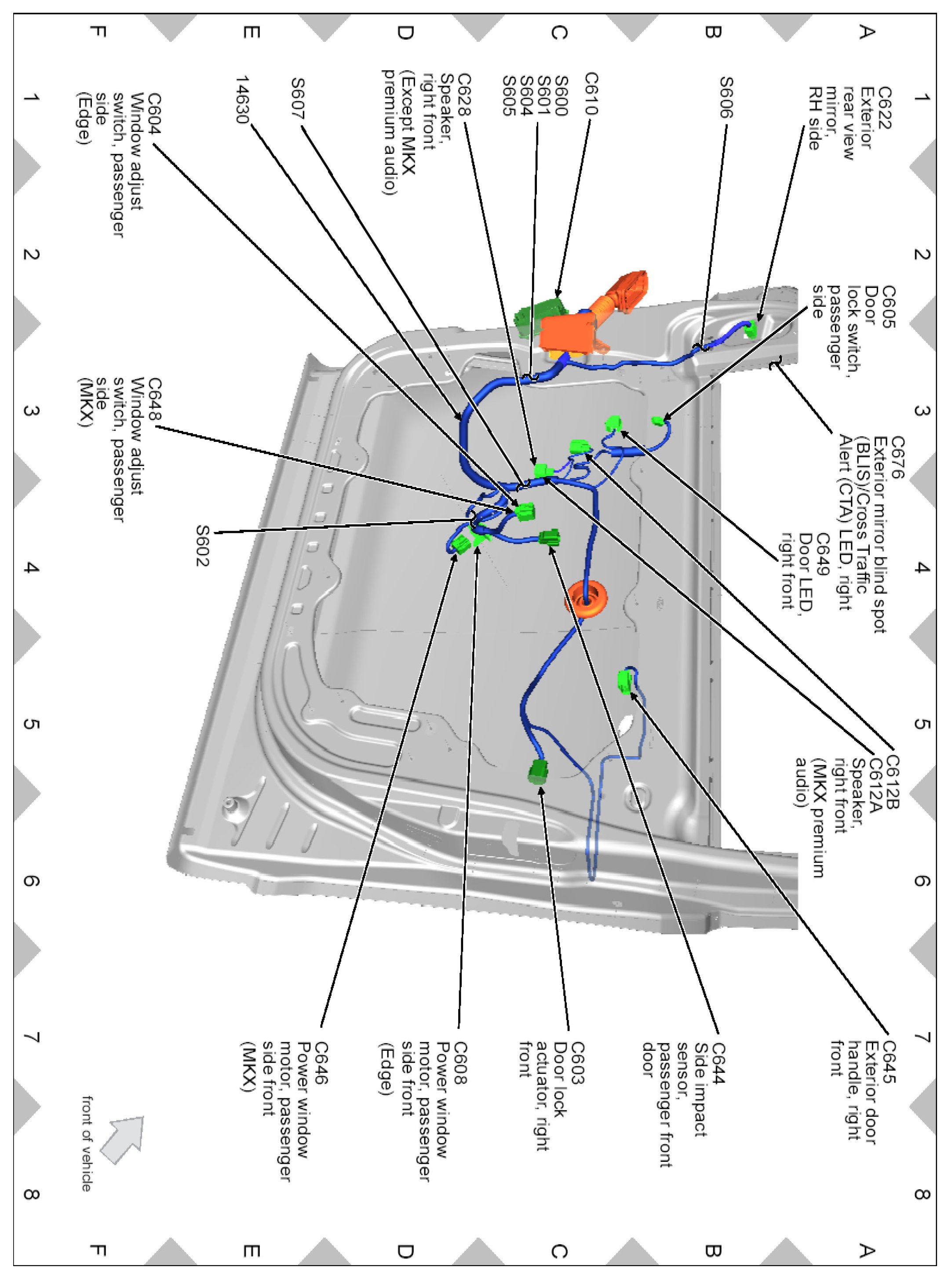 A
B
C
D
E
F

1
2
3
4
5
6
7
8

C622
Exterior rear view mirror, RH side

S606

C610

S600
S601
S604
S605

C628
Speaker, right front
(Except MKX premium audio)

S607

14630

C604
Window adjust switch, passenger side
(Edge)

C605
Door lock switch, passenger side

C676
Exterior mirror blind spot (BLIS)/Cross Traffic Alert (CTA) LED, right

C649
Door LED, right front

C648
Window adjust switch, passenger side
(MKX)

S602

C612B
C612A
Speaker, right front
(MKX premium audio)

C645
Exterior door handle, right front

C644
Side impact sensor, passenger front door

C603
Door lock actuator, right front

C608
Power window motor, passenger side front
(Edge)

C646
Power window motor, passenger side front
(MKX)

front of vehicle

1
2
3
4
5
6
7
8

A
B
C
D
E
F