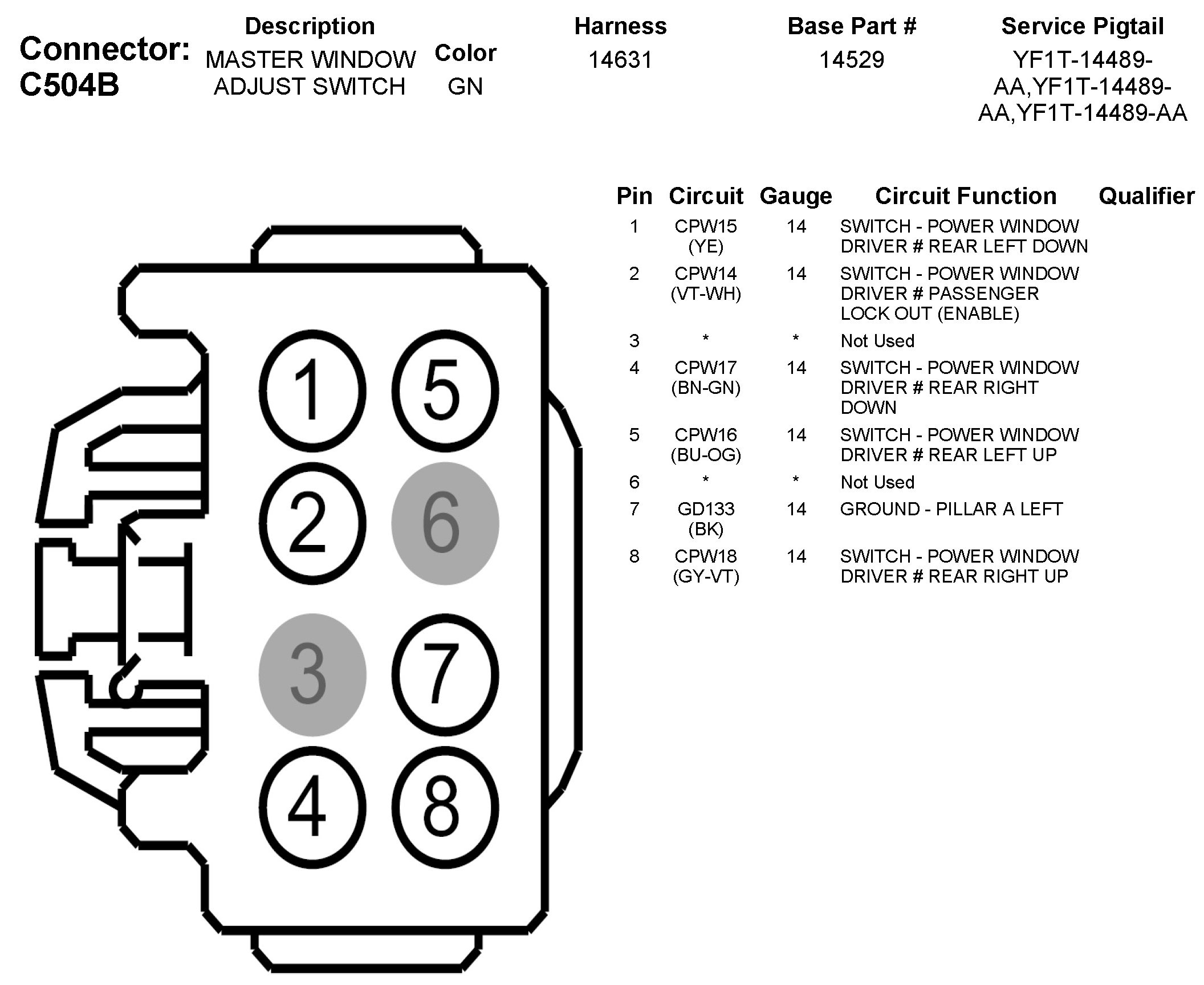 Connector: C504B

| Description | Color | Harness | Base Part # | Service Pigtail |
|---|---|---|---|---|
| MASTER WINDOW ADJUST SWITCH | GN | 14631 | 14529 | YF1T-14489-AA,YF1T-14489-AA,YF1T-14489-AA |

1 5
2 6
3 7
4 8

| Pin | Circuit | Gauge | Circuit Function | Qualifier |
|---|---|---|---|---|
| 1 | CPW15 (YE) | 14 | SWITCH - POWER WINDOW DRIVER # REAR LEFT DOWN | |
| 2 | CPW14 (VT-WH) | 14 | SWITCH - POWER WINDOW DRIVER # PASSENGER LOCK OUT (ENABLE) | |
| 3 | * | * | Not Used | |
| 4 | CPW17 (BN-GN) | 14 | SWITCH - POWER WINDOW DRIVER # REAR RIGHT DOWN | |
| 5 | CPW16 (BU-OG) | 14 | SWITCH - POWER WINDOW DRIVER # REAR LEFT UP | |
| 6 | * | * | Not Used | |
| 7 | GD133 (BK) | 14 | GROUND - PILLAR A LEFT | |
| 8 | CPW18 (GY-VT) | 14 | SWITCH - POWER WINDOW DRIVER # REAR RIGHT UP | |