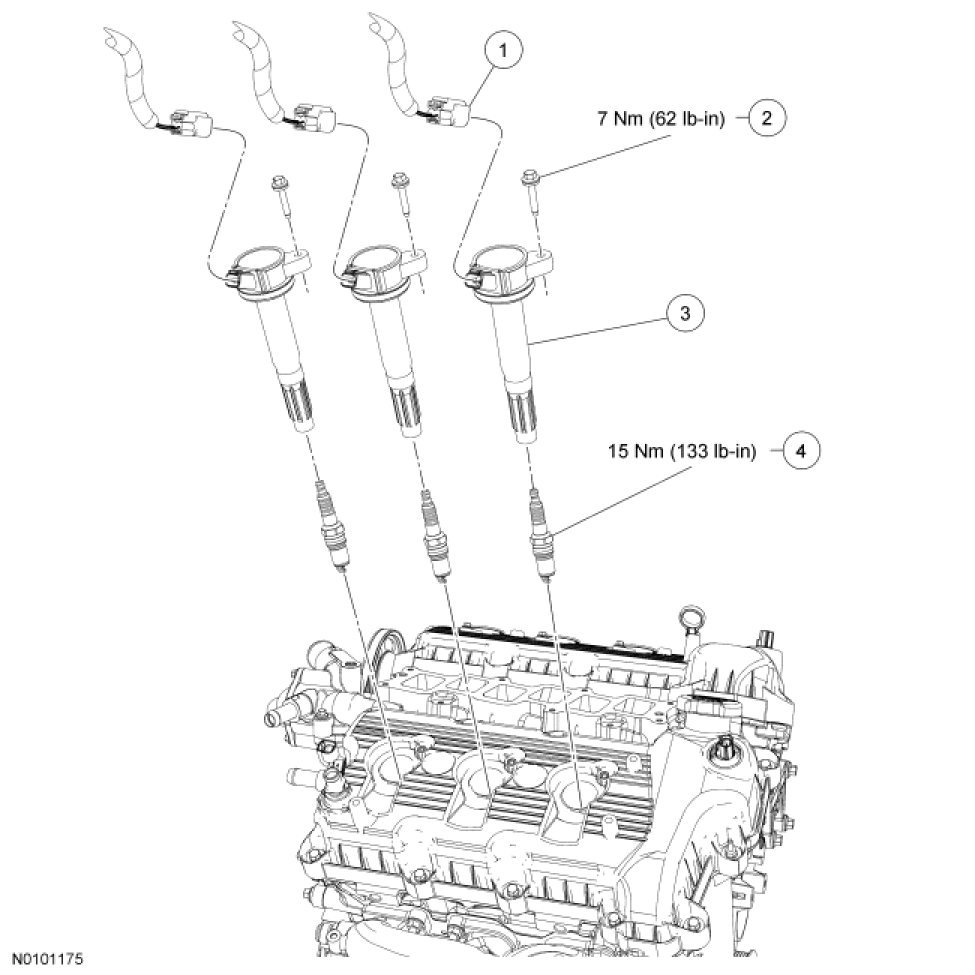 1

7 Nm (62 lb-in) 2

3

15 Nm (133 lb-in) 4

N0101175