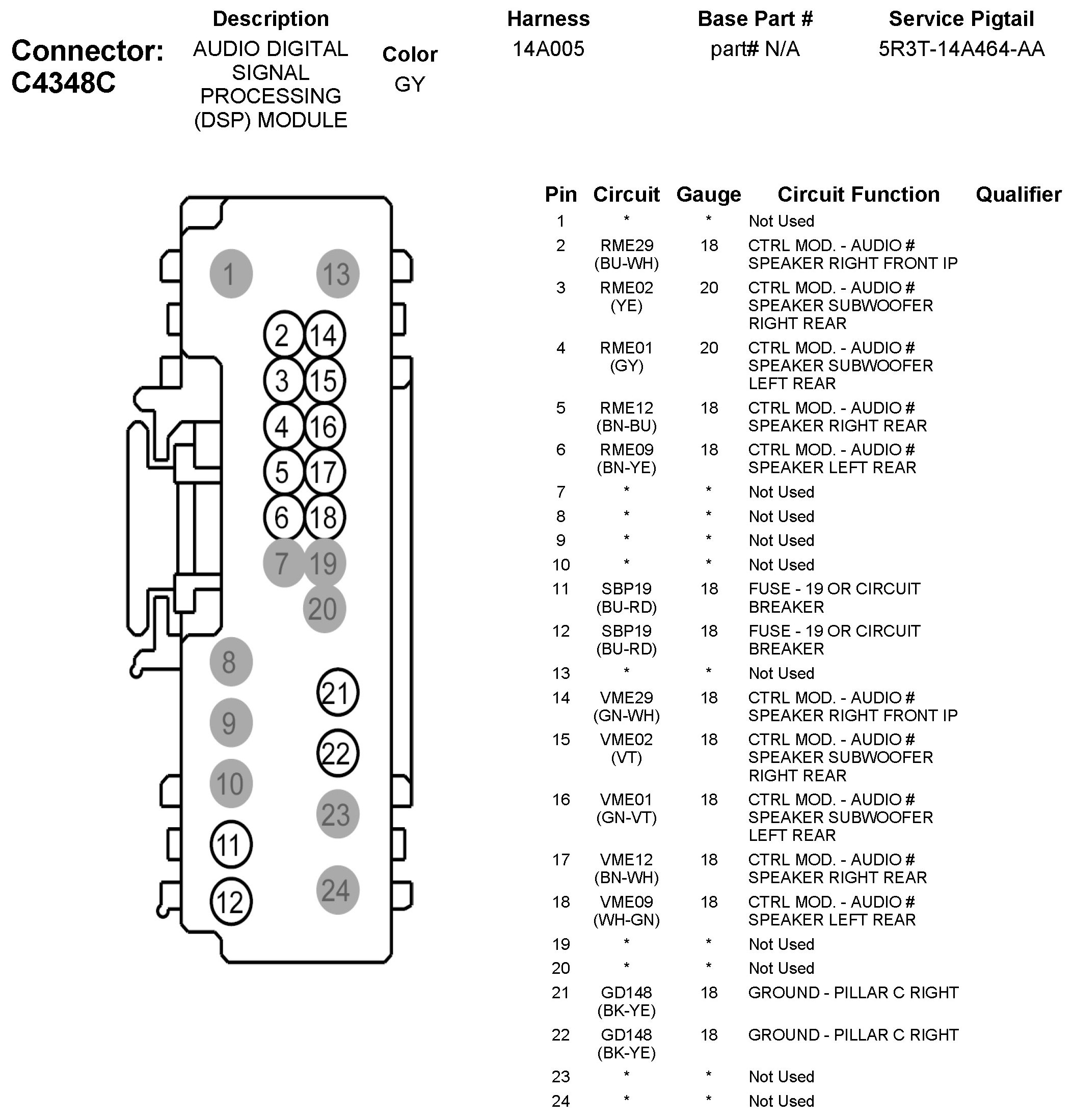 Connector: C4348C

| Description | Color | Harness | Base Part # | Service Pigtail |
|---|---|---|---|---|
| AUDIO DIGITAL SIGNAL PROCESSING (DSP) MODULE | GY | 14A005 | part# N/A | 5R3T-14A464-AA |

1 13 2 14 3 15 4 16 5 17 6 18 7 19 20 8 21 9 22 10 23 11 24 12

| Pin | Circuit | Gauge | Circuit Function | Qualifier |
|---|---|---|---|---|
| 1 | * | * | Not Used | |
| 2 | RME29 (BU-WH) | 18 | CTRL MOD. - AUDIO # SPEAKER RIGHT FRONT IP | |
| 3 | RME02 (YE) | 20 | CTRL MOD. - AUDIO # SPEAKER SUBWOOFER RIGHT REAR | |
| 4 | RME01 (GY) | 20 | CTRL MOD. - AUDIO # SPEAKER SUBWOOFER LEFT REAR | |
| 5 | RME12 (BN-BU) | 18 | CTRL MOD. - AUDIO # SPEAKER RIGHT REAR | |
| 6 | RME09 (BN-YE) | 18 | CTRL MOD. - AUDIO # SPEAKER LEFT REAR | |
| 7 | * | * | Not Used | |
| 8 | * | * | Not Used | |
| 9 | * | * | Not Used | |
| 10 | * | * | Not Used | |
| 11 | SBP19 (BU-RD) | 18 | FUSE - 19 OR CIRCUIT BREAKER | |
| 12 | SBP19 (BU-RD) | 18 | FUSE - 19 OR CIRCUIT BREAKER | |
| 13 | * | * | Not Used | |
| 14 | VME29 (GN-WH) | 18 | CTRL MOD. - AUDIO # SPEAKER RIGHT FRONT IP | |
| 15 | VME02 (VT) | 18 | CTRL MOD. - AUDIO # SPEAKER SUBWOOFER RIGHT REAR | |
| 16 | VME01 (GN-VT) | 18 | CTRL MOD. - AUDIO # SPEAKER SUBWOOFER LEFT REAR | |
| 17 | VME12 (BN-WH) | 18 | CTRL MOD. - AUDIO # SPEAKER RIGHT REAR | |
| 18 | VME09 (WH-GN) | 18 | CTRL MOD. - AUDIO # SPEAKER LEFT REAR | |
| 19 | * | * | Not Used | |
| 20 | * | * | Not Used | |
| 21 | GD148 (BK-YE) | 18 | GROUND - PILLAR C RIGHT | |
| 22 | GD148 (BK-YE) | 18 | GROUND - PILLAR C RIGHT | |
| 23 | * | * | Not Used | |
| 24 | * | * | Not Used | |