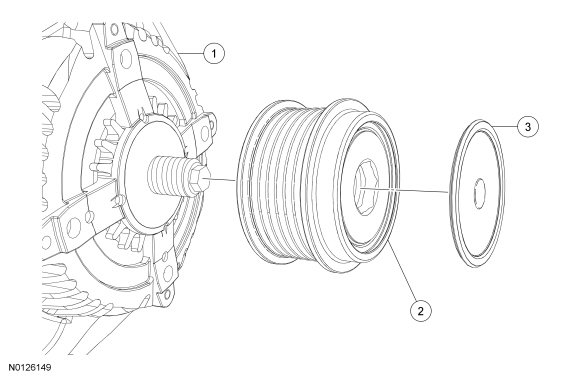 1
3
2
N0126149