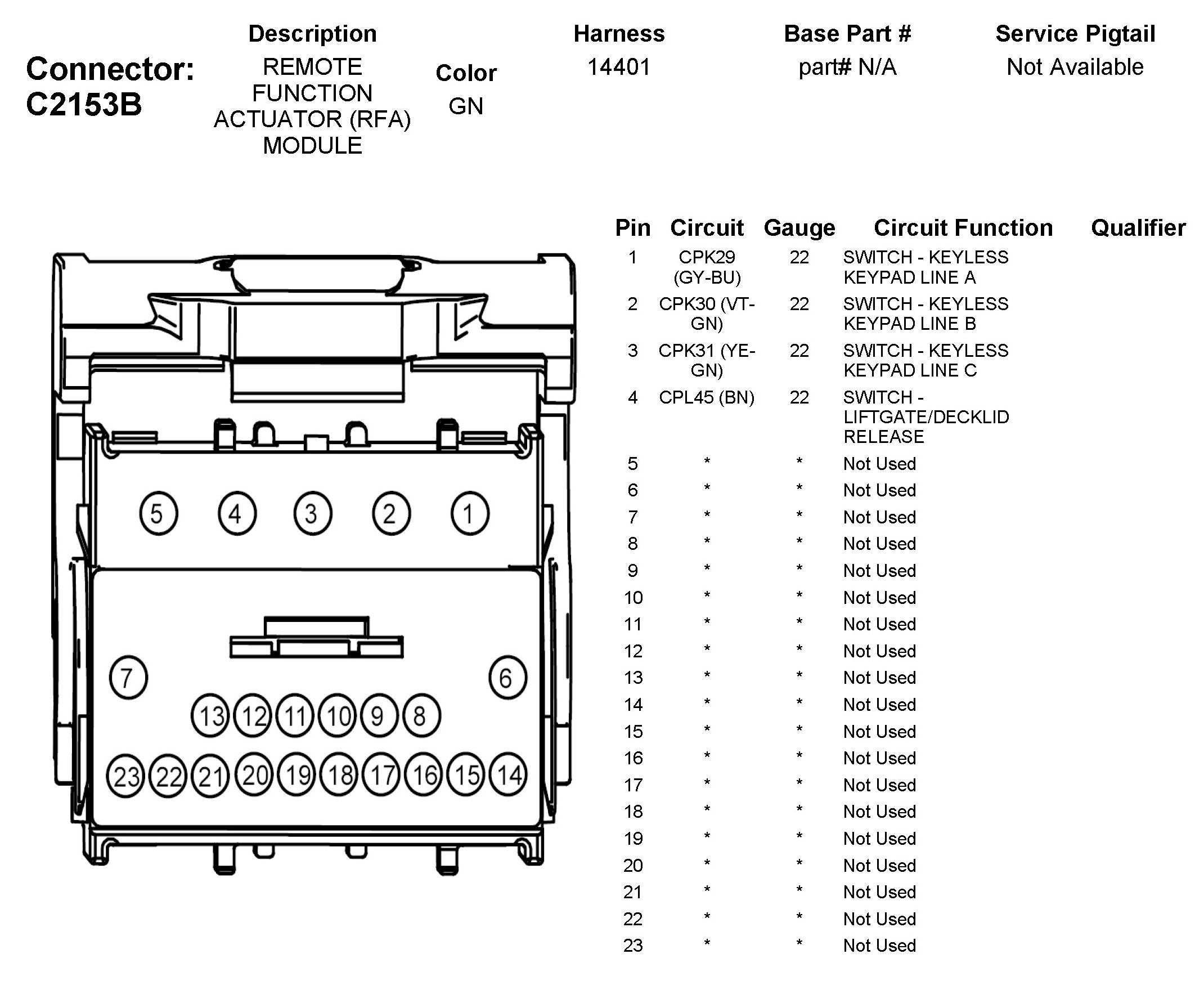 Connector: C2153B

| Description | Color | Harness | Base Part # | Service Pigtail |
|---|---|---|---|---|
| REMOTE FUNCTION ACTUATOR (RFA) MODULE | GN | 14401 | part# N/A | Not Available |

5 4 3 2 1
7 6
13 12 11 10 9 8
23 22 21 20 19 18 17 16 15 14

| Pin | Circuit | Gauge | Circuit Function | Qualifier |
|---|---|---|---|---|
| 1 | CPK29 (GY-BU) | 22 | SWITCH - KEYLESS KEYPAD LINE A | |
| 2 | CPK30 (VT-GN) | 22 | SWITCH - KEYLESS KEYPAD LINE B | |
| 3 | CPK31 (YE-GN) | 22 | SWITCH - KEYLESS KEYPAD LINE C | |
| 4 | CPL45 (BN) | 22 | SWITCH - LIFTGATE/DECKLID RELEASE | |
| 5 | * | * | Not Used | |
| 6 | * | * | Not Used | |
| 7 | * | * | Not Used | |
| 8 | * | * | Not Used | |
| 9 | * | * | Not Used | |
| 10 | * | * | Not Used | |
| 11 | * | * | Not Used | |
| 12 | * | * | Not Used | |
| 13 | * | * | Not Used | |
| 14 | * | * | Not Used | |
| 15 | * | * | Not Used | |
| 16 | * | * | Not Used | |
| 17 | * | * | Not Used | |
| 18 | * | * | Not Used | |
| 19 | * | * | Not Used | |
| 20 | * | * | Not Used | |
| 21 | * | * | Not Used | |
| 22 | * | * | Not Used | |
| 23 | * | * | Not Used | |