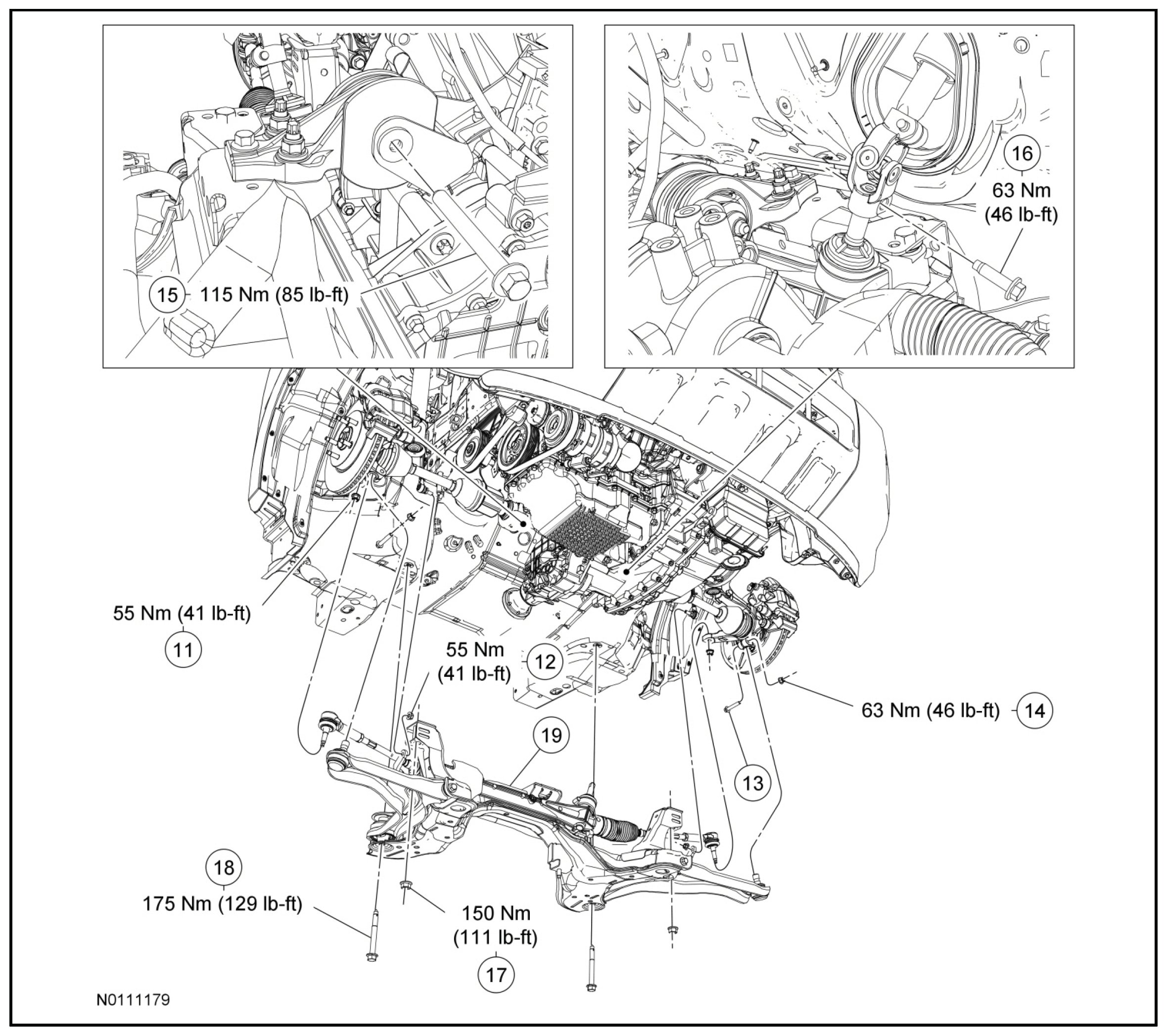 15 115 Nm (85 lb-ft)

16
63 Nm
(46 lb-ft)

55 Nm (41 lb-ft)
11

55 Nm
(41 lb-ft)
12

63 Nm (46 lb-ft) 14

19

13

18
175 Nm (129 lb-ft)

150 Nm
(111 lb-ft)
17

N0111179