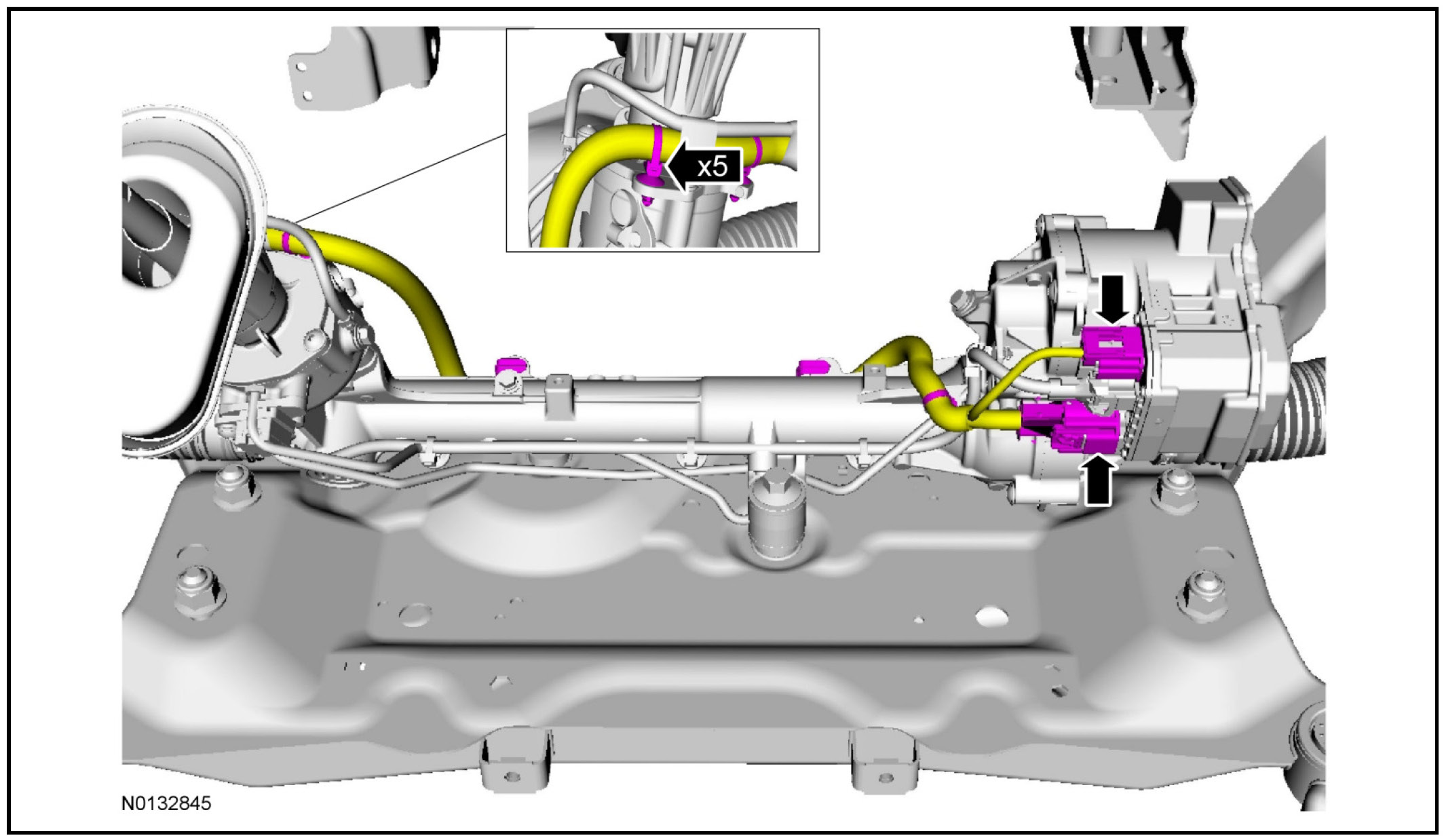 x5

N0132845