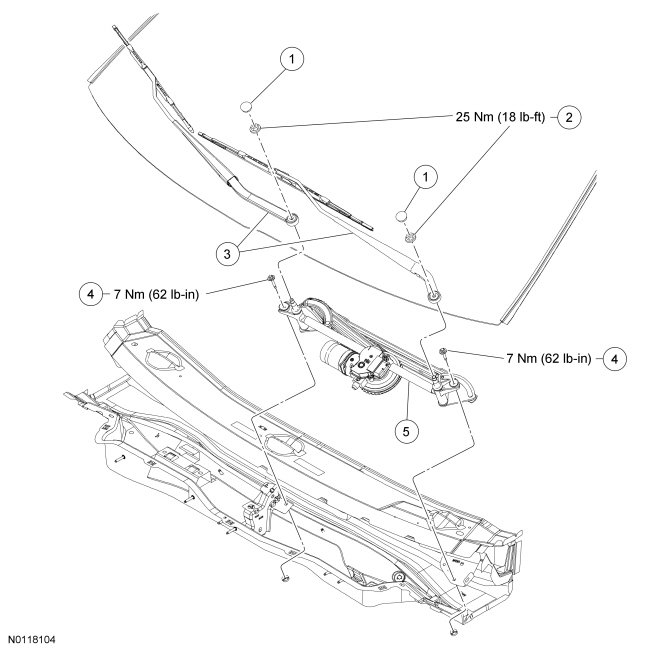 1

25 Nm (18 lb-ft) 2

1

3

4 7 Nm (62 lb-in)

7 Nm (62 lb-in) 4

5

N0118104