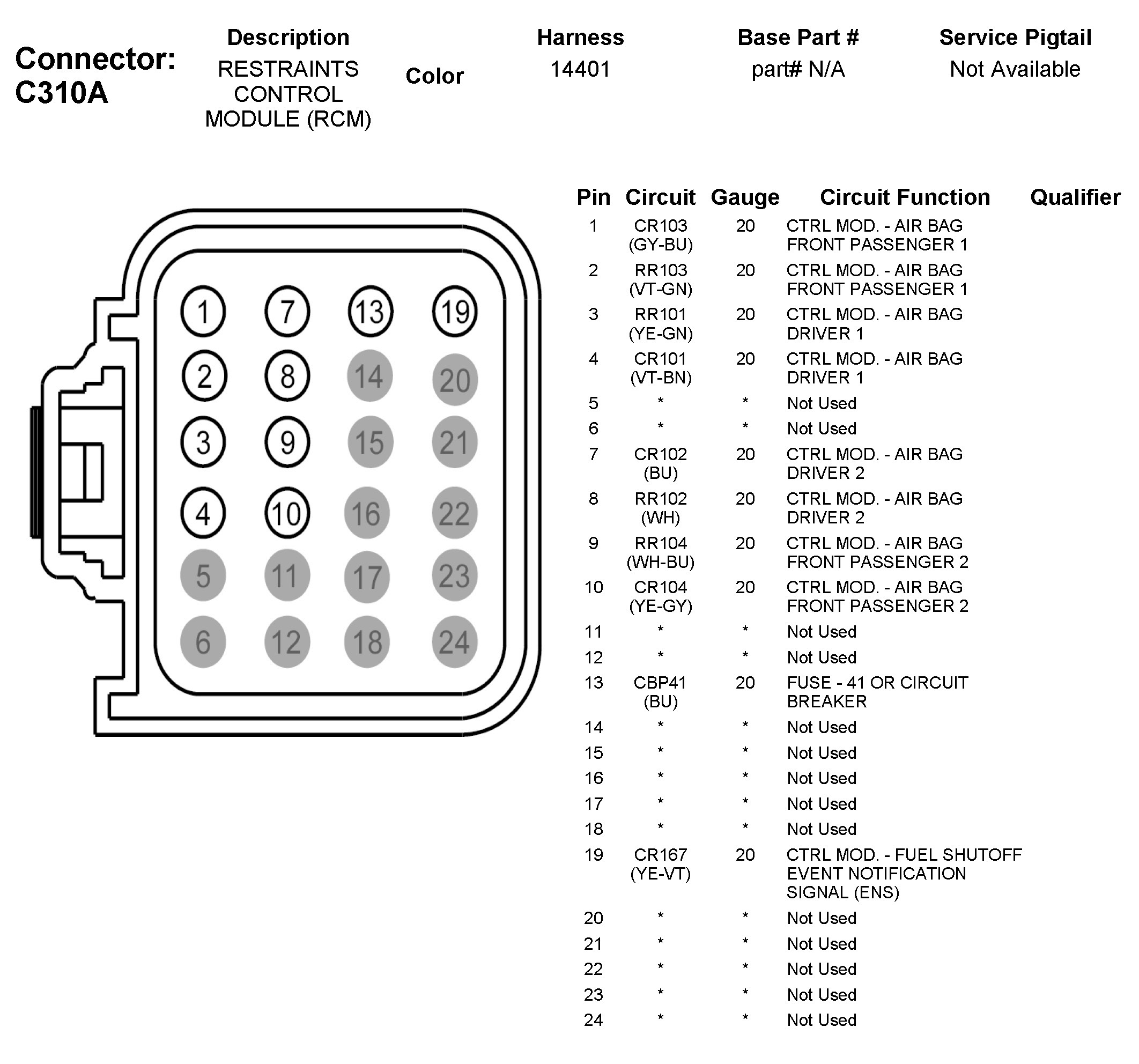 Connector: C310A

| Description | Color | Harness | Base Part # | Service Pigtail |
|---|---|---|---|---|
| RESTRAINTS CONTROL MODULE (RCM) | | 14401 | part# N/A | Not Available |

1 7 13 19
2 8 14 20
3 9 15 21
4 10 16 22
5 11 17 23
6 12 18 24

| Pin | Circuit | Gauge | Circuit Function | Qualifier |
|---|---|---|---|---|
| 1 | CR103 (GY-BU) | 20 | CTRL MOD. - AIR BAG FRONT PASSENGER 1 | |
| 2 | RR103 (VT-GN) | 20 | CTRL MOD. - AIR BAG FRONT PASSENGER 1 | |
| 3 | RR101 (YE-GN) | 20 | CTRL MOD. - AIR BAG DRIVER 1 | |
| 4 | CR101 (VT-BN) | 20 | CTRL MOD. - AIR BAG DRIVER 1 | |
| 5 | * | * | Not Used | |
| 6 | * | * | Not Used | |
| 7 | CR102 (BU) | 20 | CTRL MOD. - AIR BAG DRIVER 2 | |
| 8 | RR102 (WH) | 20 | CTRL MOD. - AIR BAG DRIVER 2 | |
| 9 | RR104 (WH-BU) | 20 | CTRL MOD. - AIR BAG FRONT PASSENGER 2 | |
| 10 | CR104 (YE-GY) | 20 | CTRL MOD. - AIR BAG FRONT PASSENGER 2 | |
| 11 | * | * | Not Used | |
| 12 | * | * | Not Used | |
| 13 | CBP41 (BU) | 20 | FUSE - 41 OR CIRCUIT BREAKER | |
| 14 | * | * | Not Used | |
| 15 | * | * | Not Used | |
| 16 | * | * | Not Used | |
| 17 | * | * | Not Used | |
| 18 | * | * | Not Used | |
| 19 | CR167 (YE-VT) | 20 | CTRL MOD. - FUEL SHUTOFF EVENT NOTIFICATION SIGNAL (ENS) | |
| 20 | * | * | Not Used | |
| 21 | * | * | Not Used | |
| 22 | * | * | Not Used | |
| 23 | * | * | Not Used | |
| 24 | * | * | Not Used | |