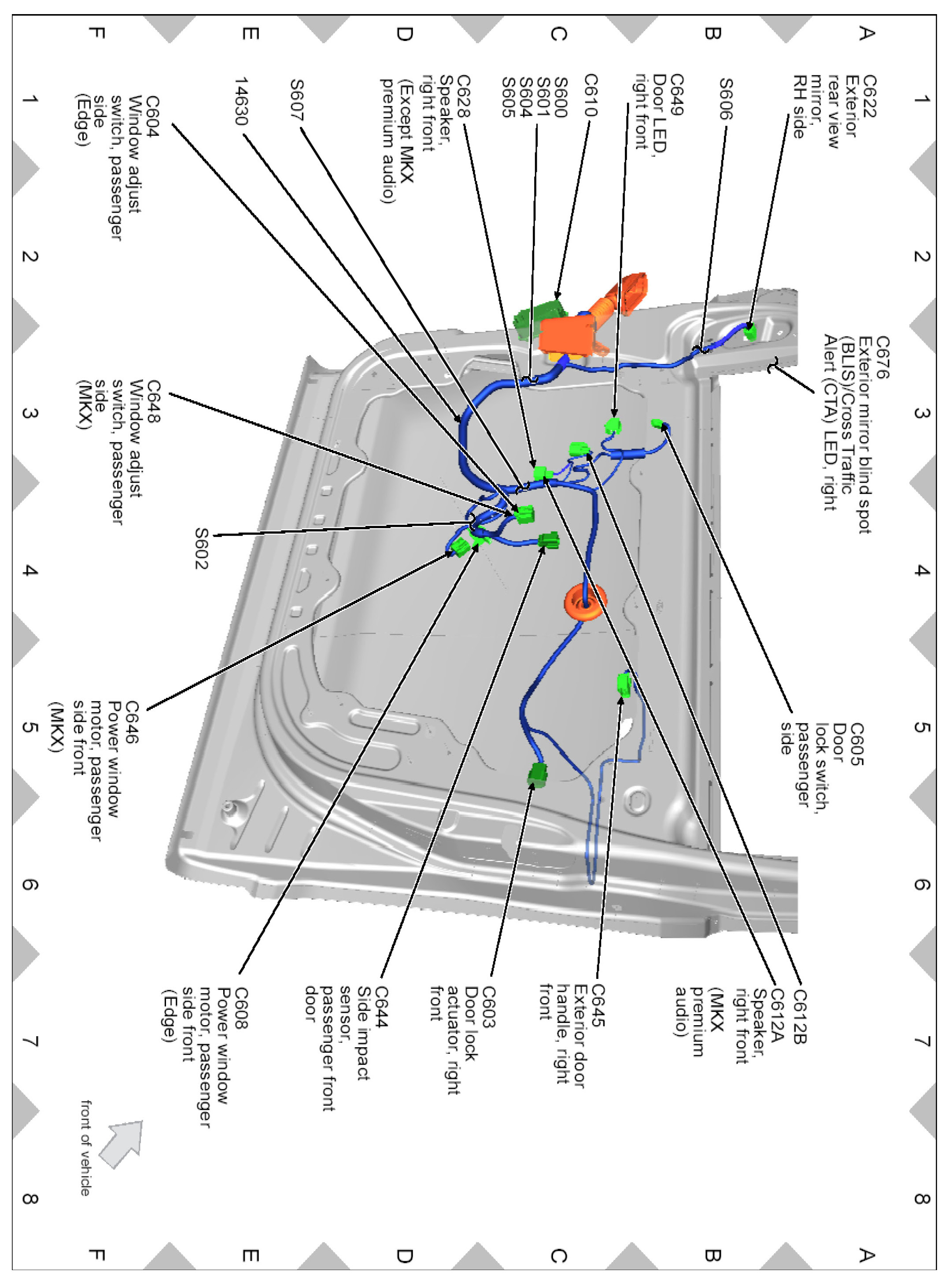 A B C D E F

1 2 3 4 5 6 7 8

C622 Exterior rear view mirror, RH side

S606

C649 Door LED, right front

C610

S600 S601 S604 S605

C628 Speaker, right front (Except MKX premium audio)

S607

14630

C604 Window adjust switch, passenger side (Edge)

C676 Exterior mirror blind spot (BLIS)/Cross Traffic Alert (CTA) LED, right

C648 Window adjust switch, passenger side (MKX)

S602

C605 Door lock switch, passenger side

C646 Power window motor, passenger side front (MKX)

C612B

C612A Speaker, right front (MKX premium audio)

C645 Exterior door handle, right front

C603 Door lock actuator, right front

C644 Side impact sensor, passenger front door

C608 Power window motor, passenger side front (Edge)

front of vehicle

1 2 3 4 5 6 7 8

A B C D E F