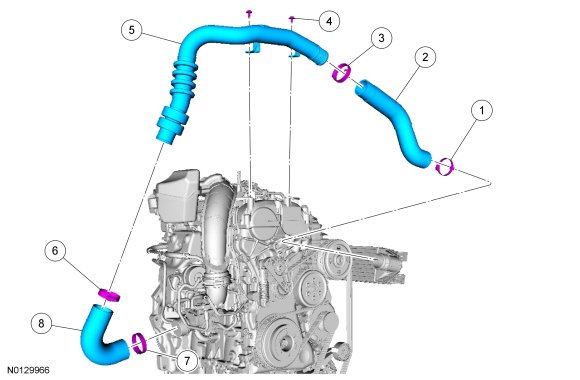 5
4
3
2
1
6
8
7
N0129966