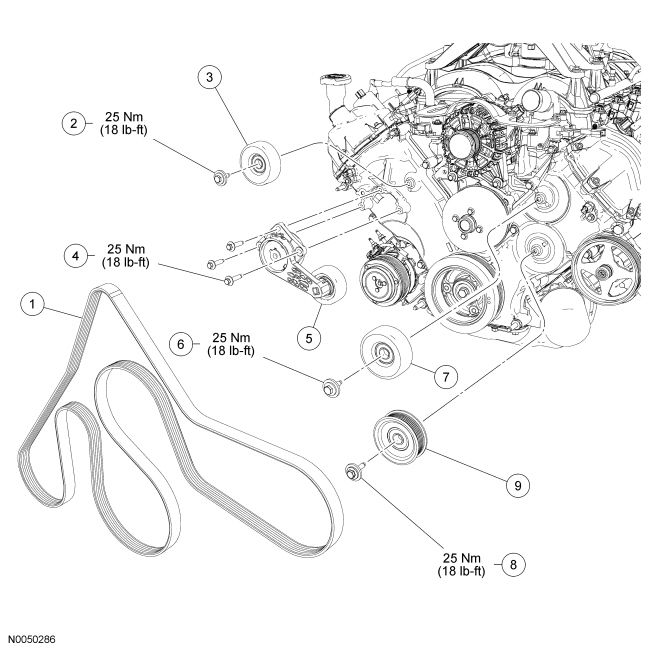 3

2
25 Nm
(18 lb-ft)

4
25 Nm
(18 lb-ft)

1

5

6
25 Nm
(18 lb-ft)

7

9

25 Nm
(18 lb-ft)
8

N0050286