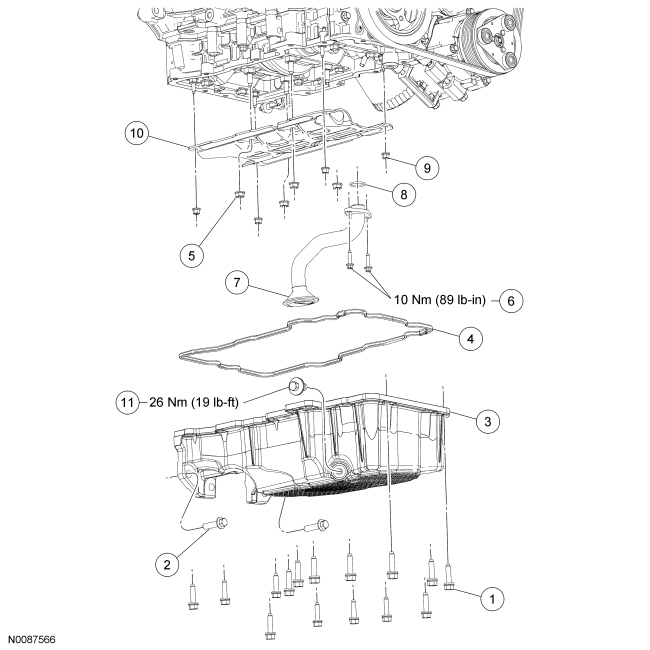 10

9

8

5

7

10 Nm (89 lb-in)

6

4

11

26 Nm (19 lb-ft)

3

2

1

N0087566