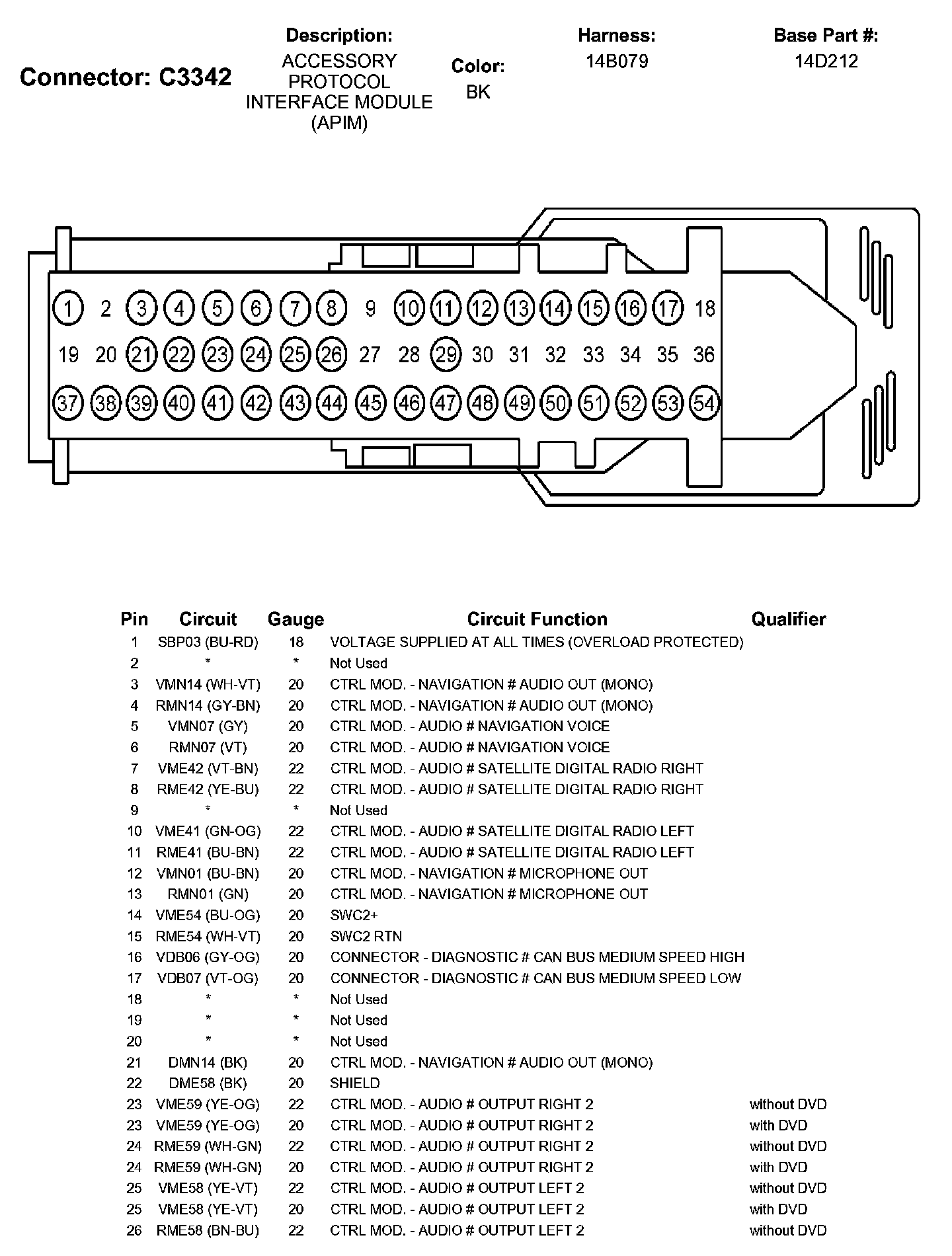 Connector: C3342

Description:
ACCESSORY PROTOCOL INTERFACE MODULE (APIM)

Color:
BK

Harness:
14B079

Base Part #:
14D212

1 2 3 4 5 6 7 8 9 10 11 12 13 14 15 16 17 18
19 20 21 22 23 24 25 26 27 28 29 30 31 32 33 34 35 36
37 38 39 40 41 42 43 44 45 46 47 48 49 50 51 52 53 54

| Pin | Circuit | Gauge | Circuit Function | Qualifier |
|---|---|---|---|---|
| 1 | SBP03 (BU-RD) | 18 | VOLTAGE SUPPLIED AT ALL TIMES (OVERLOAD PROTECTED) | |
| 2 | * | * | Not Used | |
| 3 | VMN14 (WH-VT) | 20 | CTRL MOD. - NAVIGATION # AUDIO OUT (MONO) | |
| 4 | RMN14 (GY-BN) | 20 | CTRL MOD. - NAVIGATION # AUDIO OUT (MONO) | |
| 5 | VMN07 (GY) | 20 | CTRL MOD. - AUDIO # NAVIGATION VOICE | |
| 6 | RMN07 (VT) | 20 | CTRL MOD. - AUDIO # NAVIGATION VOICE | |
| 7 | VME42 (VT-BN) | 22 | CTRL MOD. - AUDIO # SATELLITE DIGITAL RADIO RIGHT | |
| 8 | RME42 (YE-BU) | 22 | CTRL MOD. - AUDIO # SATELLITE DIGITAL RADIO RIGHT | |
| 9 | * | * | Not Used | |
| 10 | VME41 (GN-OG) | 22 | CTRL MOD. - AUDIO # SATELLITE DIGITAL RADIO LEFT | |
| 11 | RME41 (BU-BN) | 22 | CTRL MOD. - AUDIO # SATELLITE DIGITAL RADIO LEFT | |
| 12 | VMN01 (BU-BN) | 20 | CTRL MOD. - NAVIGATION # MICROPHONE OUT | |
| 13 | RMN01 (GN) | 20 | CTRL MOD. - NAVIGATION # MICROPHONE OUT | |
| 14 | VME54 (BU-OG) | 20 | SWC2+ | |
| 15 | RME54 (WH-VT) | 20 | SWC2 RTN | |
| 16 | VDB06 (GY-OG) | 20 | CONNECTOR - DIAGNOSTIC # CAN BUS MEDIUM SPEED HIGH | |
| 17 | VDB07 (VT-OG) | 20 | CONNECTOR - DIAGNOSTIC # CAN BUS MEDIUM SPEED LOW | |
| 18 | * | * | Not Used | |
| 19 | * | * | Not Used | |
| 20 | * | * | Not Used | |
| 21 | DMN14 (BK) | 20 | CTRL MOD. - NAVIGATION # AUDIO OUT (MONO) | |
| 22 | DME58 (BK) | 20 | SHIELD | |
| 23 | VME59 (YE-OG) | 22 | CTRL MOD. - AUDIO # OUTPUT RIGHT 2 | without DVD |
| 23 | VME59 (YE-OG) | 20 | CTRL MOD. - AUDIO # OUTPUT RIGHT 2 | with DVD |
| 24 | RME59 (WH-GN) | 22 | CTRL MOD. - AUDIO # OUTPUT RIGHT 2 | without DVD |
| 24 | RME59 (WH-GN) | 20 | CTRL MOD. - AUDIO # OUTPUT RIGHT 2 | with DVD |
| 25 | VME58 (YE-VT) | 22 | CTRL MOD. - AUDIO # OUTPUT LEFT 2 | without DVD |
| 25 | VME58 (YE-VT) | 20 | CTRL MOD. - AUDIO # OUTPUT LEFT 2 | with DVD |
| 26 | RME58 (BN-BU) | 22 | CTRL MOD. - AUDIO # OUTPUT LEFT 2 | without DVD |