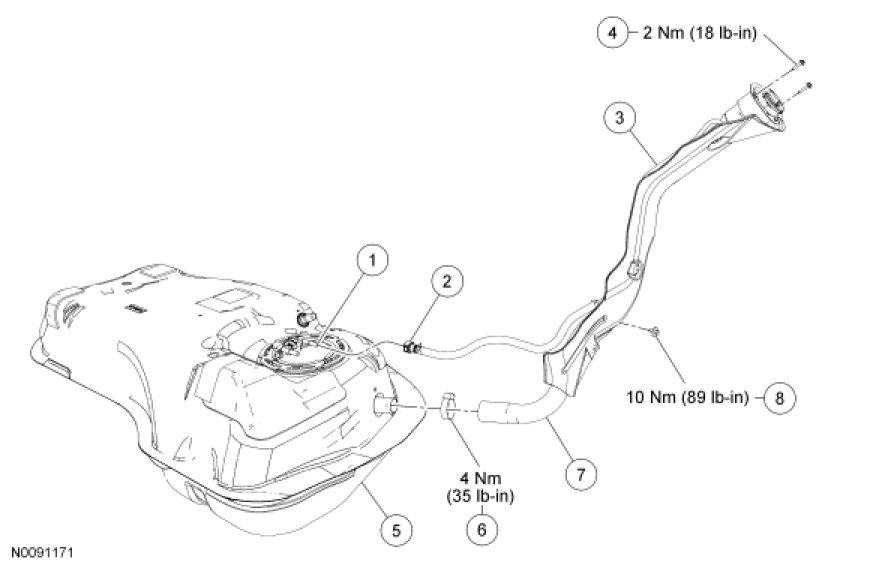 4 2 Nm (18 lb-in)

3

1

2

10 Nm (89 lb-in) 8

4 Nm
(35 lb-in)

7

5

6

N0091171