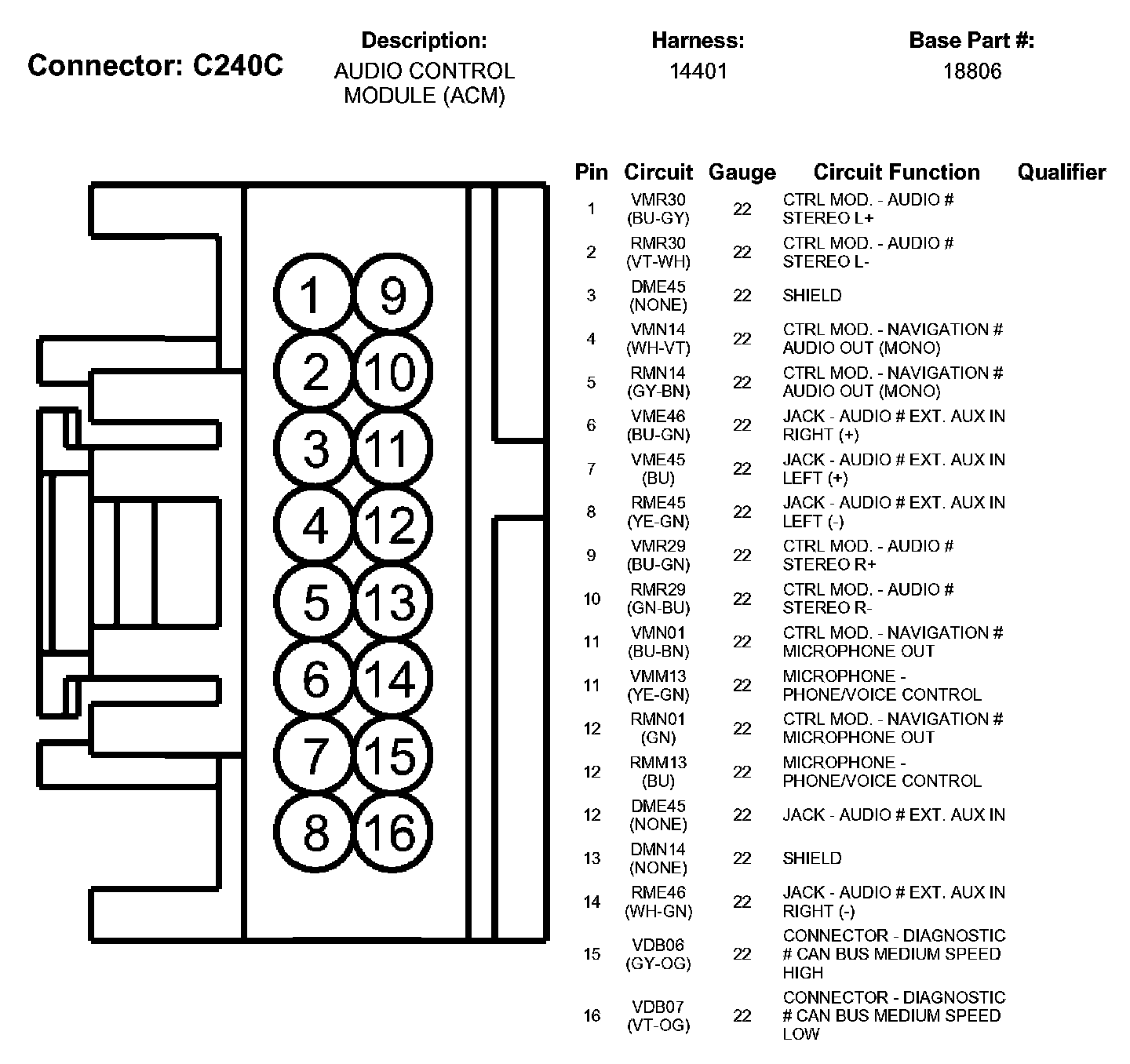 Connector: C240C

Description:
AUDIO CONTROL MODULE (ACM)

Harness:
14401

Base Part #:
18806

1 9
2 10
3 11
4 12
5 13
6 14
7 15
8 16

| Pin | Circuit | Gauge | Circuit Function | Qualifier |
|---|---|---|---|---|
| 1 | VMR30 (BU-GY) | 22 | CTRL MOD. - AUDIO # STEREO L+ | |
| 2 | RMR30 (VT-WH) | 22 | CTRL MOD. - AUDIO # STEREO L- | |
| 3 | DME45 (NONE) | 22 | SHIELD | |
| 4 | VMN14 (WH-VT) | 22 | CTRL MOD. - NAVIGATION # AUDIO OUT (MONO) | |
| 5 | RMN14 (GY-BN) | 22 | CTRL MOD. - NAVIGATION # AUDIO OUT (MONO) | |
| 6 | VME46 (BU-GN) | 22 | JACK - AUDIO # EXT. AUX IN RIGHT (+) | |
| 7 | VME45 (BU) | 22 | JACK - AUDIO # EXT. AUX IN LEFT (+) | |
| 8 | RME45 (YE-GN) | 22 | JACK - AUDIO # EXT. AUX IN LEFT (-) | |
| 9 | VMR29 (BU-GN) | 22 | CTRL MOD. - AUDIO # STEREO R+ | |
| 10 | RMR29 (GN-BU) | 22 | CTRL MOD. - AUDIO # STEREO R- | |
| 11 | VMN01 (BU-BN) | 22 | CTRL MOD. - NAVIGATION # MICROPHONE OUT | |
| 11 | VMM13 (YE-GN) | 22 | MICROPHONE - PHONE/VOICE CONTROL | |
| 12 | RMN01 (GN) | 22 | CTRL MOD. - NAVIGATION # MICROPHONE OUT | |
| 12 | RMM13 (BU) | 22 | MICROPHONE - PHONE/VOICE CONTROL | |
| 12 | DME45 (NONE) | 22 | JACK - AUDIO # EXT. AUX IN | |
| 13 | DMN14 (NONE) | 22 | SHIELD | |
| 14 | RME46 (WH-GN) | 22 | JACK - AUDIO # EXT. AUX IN RIGHT (-) | |
| 15 | VDB06 (GY-OG) | 22 | CONNECTOR - DIAGNOSTIC # CAN BUS MEDIUM SPEED HIGH | |
| 16 | VDB07 (VT-OG) | 22 | CONNECTOR - DIAGNOSTIC # CAN BUS MEDIUM SPEED LOW | |