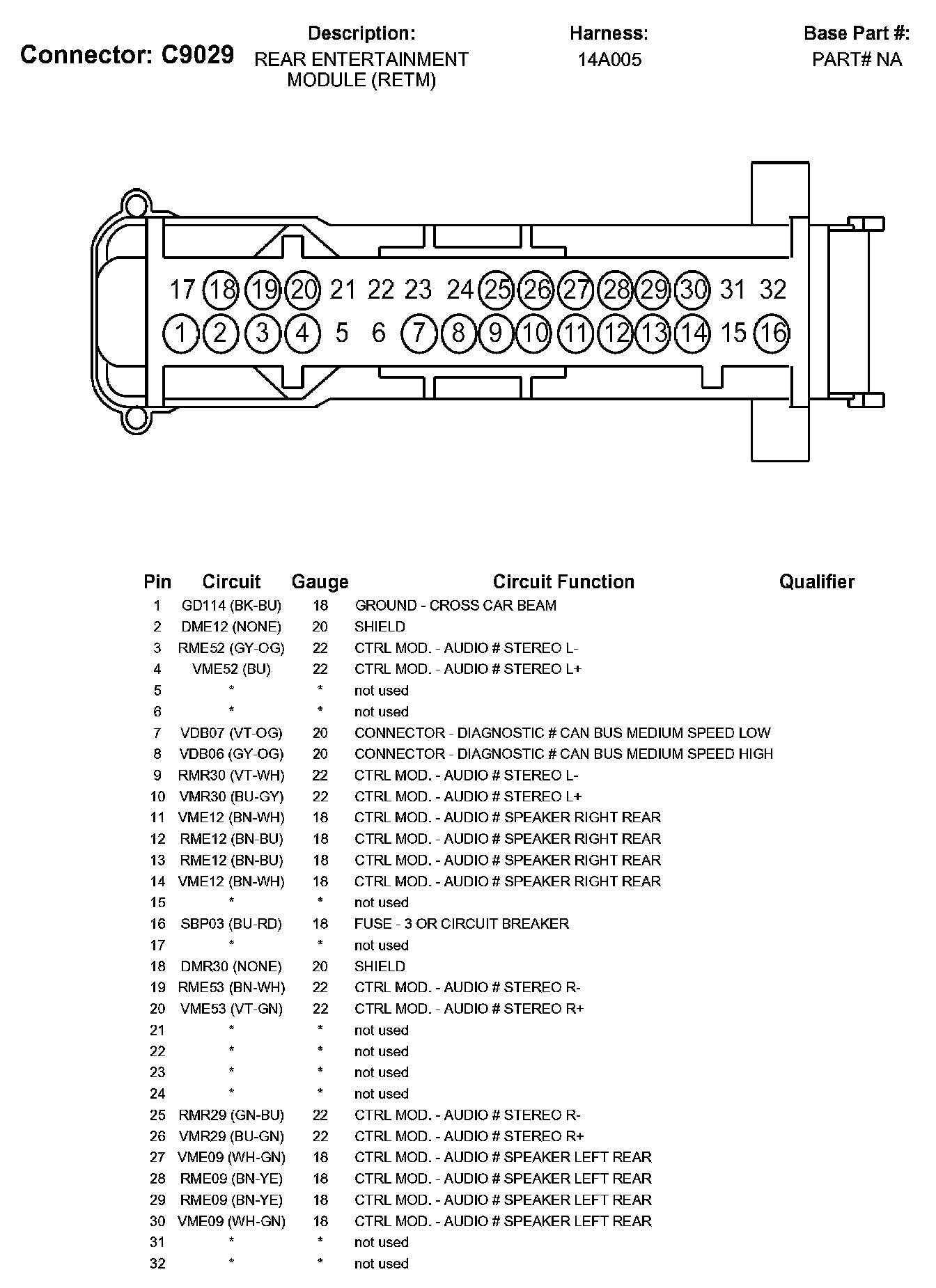 Connector: C9029

Description:
REAR ENTERTAINMENT MODULE (RETM)

Harness:
14A005

Base Part #:
PART# NA

17 18 19 20 21 22 23 24 25 26 27 28 29 30 31 32
1 2 3 4 5 6 7 8 9 10 11 12 13 14 15 16

| Pin | Circuit | Gauge | Circuit Function | Qualifier |
|---|---|---|---|---|
| 1 | GD114 (BK-BU) | 18 | GROUND - CROSS CAR BEAM | |
| 2 | DME12 (NONE) | 20 | SHIELD | |
| 3 | RME52 (GY-OG) | 22 | CTRL MOD. - AUDIO # STEREO L- | |
| 4 | VME52 (BU) | 22 | CTRL MOD. - AUDIO # STEREO L+ | |
| 5 | * | * | not used | |
| 6 | * | * | not used | |
| 7 | VDB07 (VT-OG) | 20 | CONNECTOR - DIAGNOSTIC # CAN BUS MEDIUM SPEED LOW | |
| 8 | VDB06 (GY-OG) | 20 | CONNECTOR - DIAGNOSTIC # CAN BUS MEDIUM SPEED HIGH | |
| 9 | RMR30 (VT-WH) | 22 | CTRL MOD. - AUDIO # STEREO L- | |
| 10 | VMR30 (BU-GY) | 22 | CTRL MOD. - AUDIO # STEREO L+ | |
| 11 | VME12 (BN-WH) | 18 | CTRL MOD. - AUDIO # SPEAKER RIGHT REAR | |
| 12 | RME12 (BN-BU) | 18 | CTRL MOD. - AUDIO # SPEAKER RIGHT REAR | |
| 13 | RME12 (BN-BU) | 18 | CTRL MOD. - AUDIO # SPEAKER RIGHT REAR | |
| 14 | VME12 (BN-WH) | 18 | CTRL MOD. - AUDIO # SPEAKER RIGHT REAR | |
| 15 | * | * | not used | |
| 16 | SBP03 (BU-RD) | 18 | FUSE - 3 OR CIRCUIT BREAKER | |
| 17 | * | * | not used | |
| 18 | DMR30 (NONE) | 20 | SHIELD | |
| 19 | RME53 (BN-WH) | 22 | CTRL MOD. - AUDIO # STEREO R- | |
| 20 | VME53 (VT-GN) | 22 | CTRL MOD. - AUDIO # STEREO R+ | |
| 21 | * | * | not used | |
| 22 | * | * | not used | |
| 23 | * | * | not used | |
| 24 | * | * | not used | |
| 25 | RMR29 (GN-BU) | 22 | CTRL MOD. - AUDIO # STEREO R- | |
| 26 | VMR29 (BU-GN) | 22 | CTRL MOD. - AUDIO # STEREO R+ | |
| 27 | VME09 (WH-GN) | 18 | CTRL MOD. - AUDIO # SPEAKER LEFT REAR | |
| 28 | RME09 (BN-YE) | 18 | CTRL MOD. - AUDIO # SPEAKER LEFT REAR | |
| 29 | RME09 (BN-YE) | 18 | CTRL MOD. - AUDIO # SPEAKER LEFT REAR | |
| 30 | VME09 (WH-GN) | 18 | CTRL MOD. - AUDIO # SPEAKER LEFT REAR | |
| 31 | * | * | not used | |
| 32 | * | * | not used | |