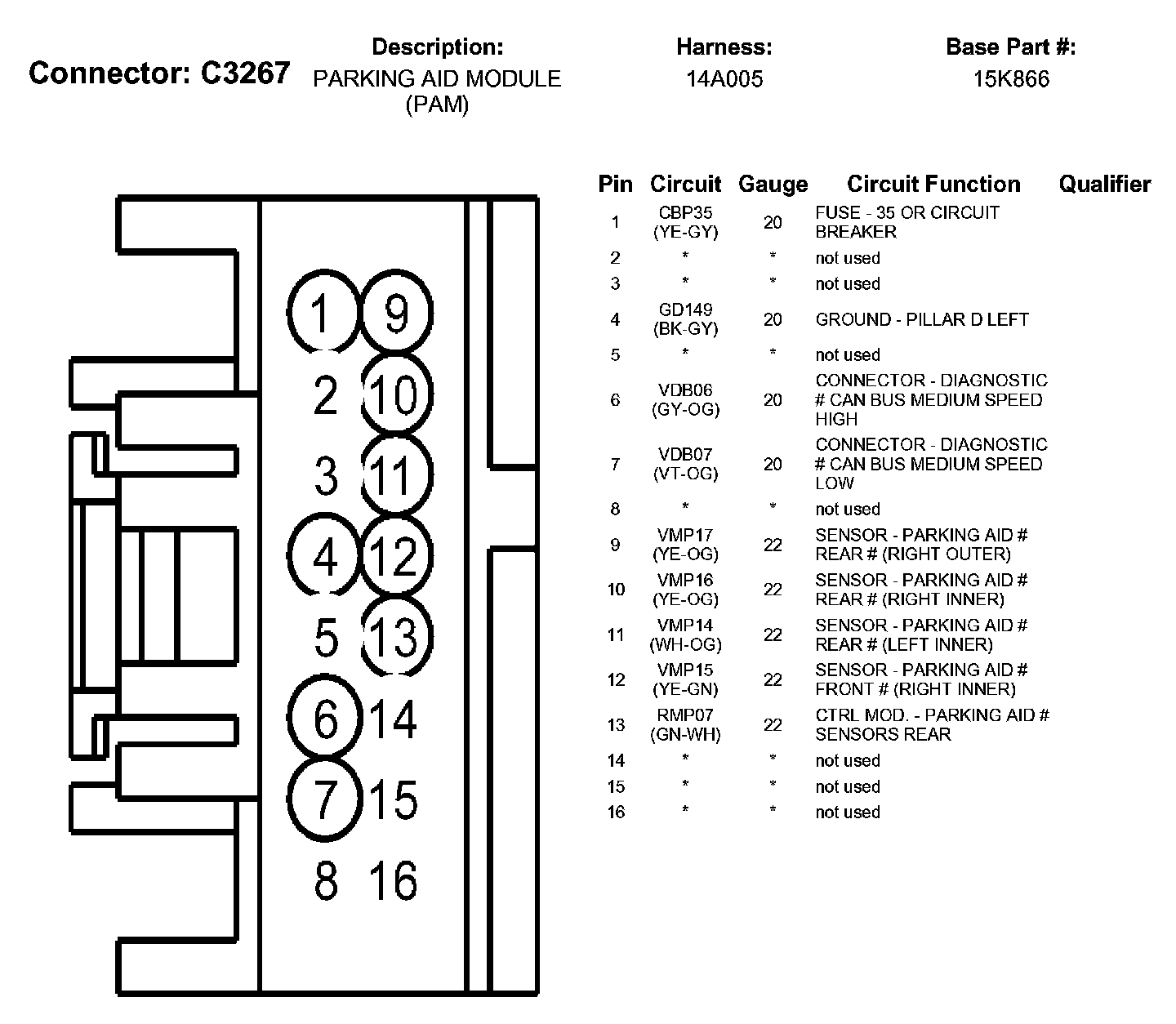 Connector: C3267

Description:
PARKING AID MODULE (PAM)

Harness:
14A005

Base Part #:
15K866

1 9
2 10
3 11
4 12
5 13
6 14
7 15
8 16

| Pin | Circuit | Gauge | Circuit Function | Qualifier |
|---|---|---|---|---|
| 1 | CBP35 (YE-GY) | 20 | FUSE - 35 OR CIRCUIT BREAKER | |
| 2 | * | * | not used | |
| 3 | * | * | not used | |
| 4 | GD149 (BK-GY) | 20 | GROUND - PILLAR D LEFT | |
| 5 | * | * | not used | |
| 6 | VDB06 (GY-OG) | 20 | CONNECTOR - DIAGNOSTIC # CAN BUS MEDIUM SPEED HIGH | |
| 7 | VDB07 (VT-OG) | 20 | CONNECTOR - DIAGNOSTIC # CAN BUS MEDIUM SPEED LOW | |
| 8 | * | * | not used | |
| 9 | VMP17 (YE-OG) | 22 | SENSOR - PARKING AID # REAR # (RIGHT OUTER) | |
| 10 | VMP16 (YE-OG) | 22 | SENSOR - PARKING AID # REAR # (RIGHT INNER) | |
| 11 | VMP14 (WH-OG) | 22 | SENSOR - PARKING AID # REAR # (LEFT INNER) | |
| 12 | VMP15 (YE-GN) | 22 | SENSOR - PARKING AID # FRONT # (RIGHT INNER) | |
| 13 | RMP07 (GN-WH) | 22 | CTRL MOD. - PARKING AID # SENSORS REAR | |
| 14 | * | * | not used | |
| 15 | * | * | not used | |
| 16 | * | * | not used | |