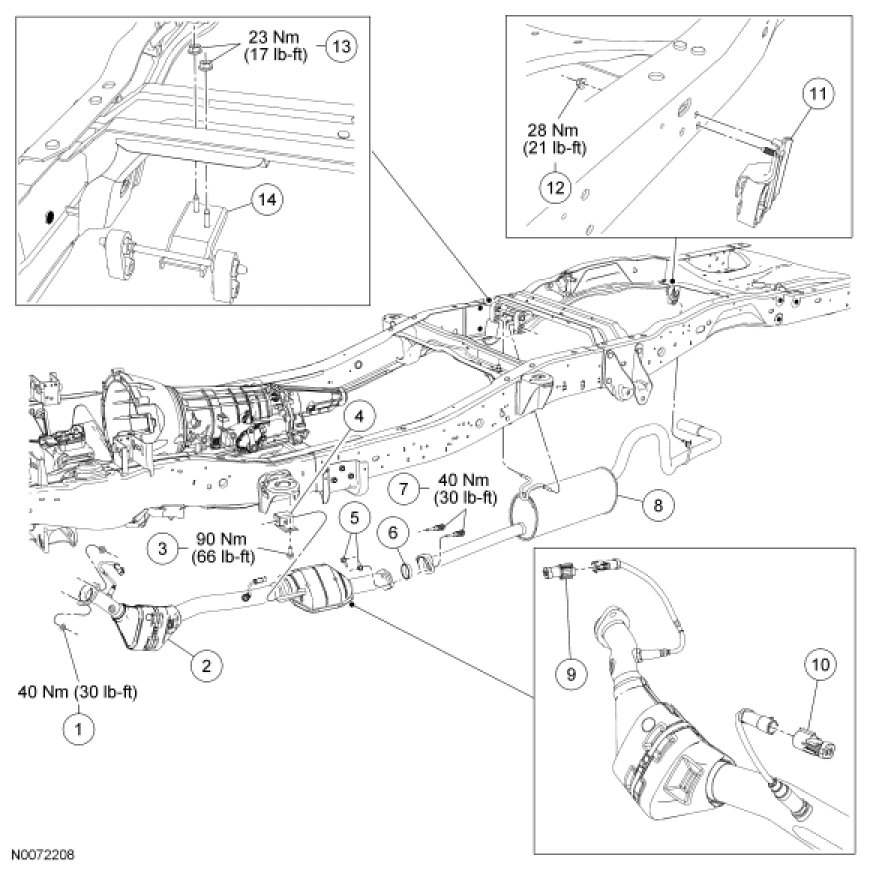 23 Nm
(17 lb-ft)
13

14

28 Nm
(21 lb-ft)
12

11

4

7 40 Nm
(30 lb-ft)

8

3 90 Nm
(66 lb-ft)

5

6

2

40 Nm (30 lb-ft)
1

9

10

N0072208