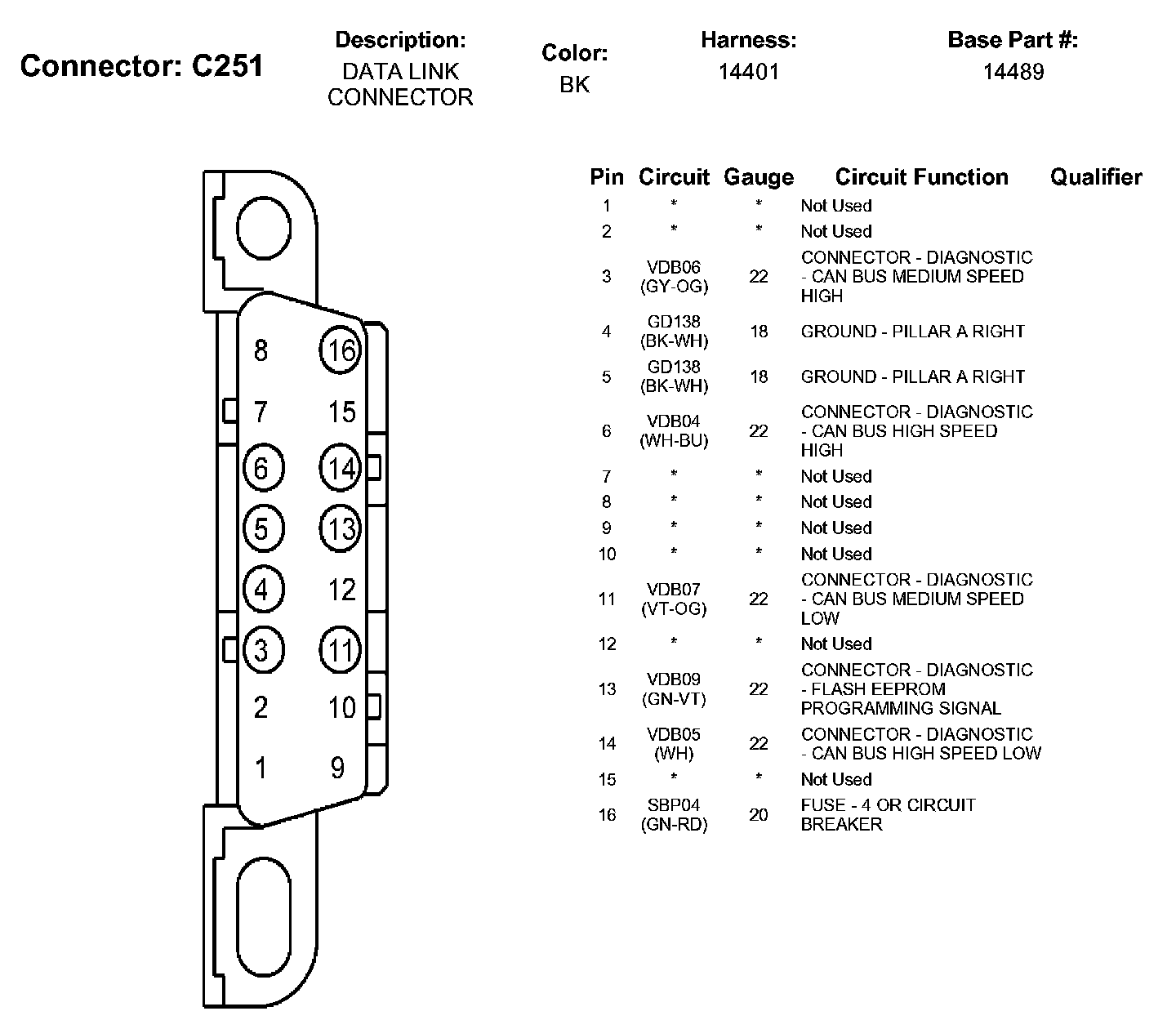 Connector: C251

Description:
DATA LINK CONNECTOR

Color:
BK

Harness:
14401

Base Part #:
14489

8 16
7 15
6 14
5 13
4 12
3 11
2 10
1 9

| Pin | Circuit | Gauge | Circuit Function | Qualifier |
|---|---|---|---|---|
| 1 | * | * | Not Used | |
| 2 | * | * | Not Used | |
| 3 | VDB06 (GY-OG) | 22 | CONNECTOR - DIAGNOSTIC - CAN BUS MEDIUM SPEED HIGH | |
| 4 | GD138 (BK-WH) | 18 | GROUND - PILLAR A RIGHT | |
| 5 | GD138 (BK-WH) | 18 | GROUND - PILLAR A RIGHT | |
| 6 | VDB04 (WH-BU) | 22 | CONNECTOR - DIAGNOSTIC - CAN BUS HIGH SPEED HIGH | |
| 7 | * | * | Not Used | |
| 8 | * | * | Not Used | |
| 9 | * | * | Not Used | |
| 10 | * | * | Not Used | |
| 11 | VDB07 (VT-OG) | 22 | CONNECTOR - DIAGNOSTIC - CAN BUS MEDIUM SPEED LOW | |
| 12 | * | * | Not Used | |
| 13 | VDB09 (GN-VT) | 22 | CONNECTOR - DIAGNOSTIC - FLASH EEPROM PROGRAMMING SIGNAL | |
| 14 | VDB05 (WH) | 22 | CONNECTOR - DIAGNOSTIC - CAN BUS HIGH SPEED LOW | |
| 15 | * | * | Not Used | |
| 16 | SBP04 (GN-RD) | 20 | FUSE - 4 OR CIRCUIT BREAKER | |