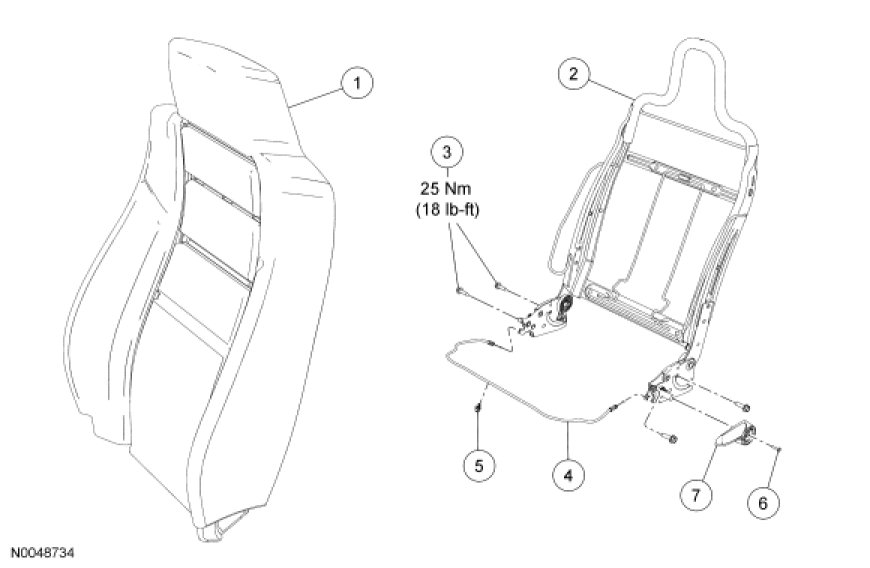 1

2

3
25 Nm
(18 lb-ft)

5

4

7

6

N0048734