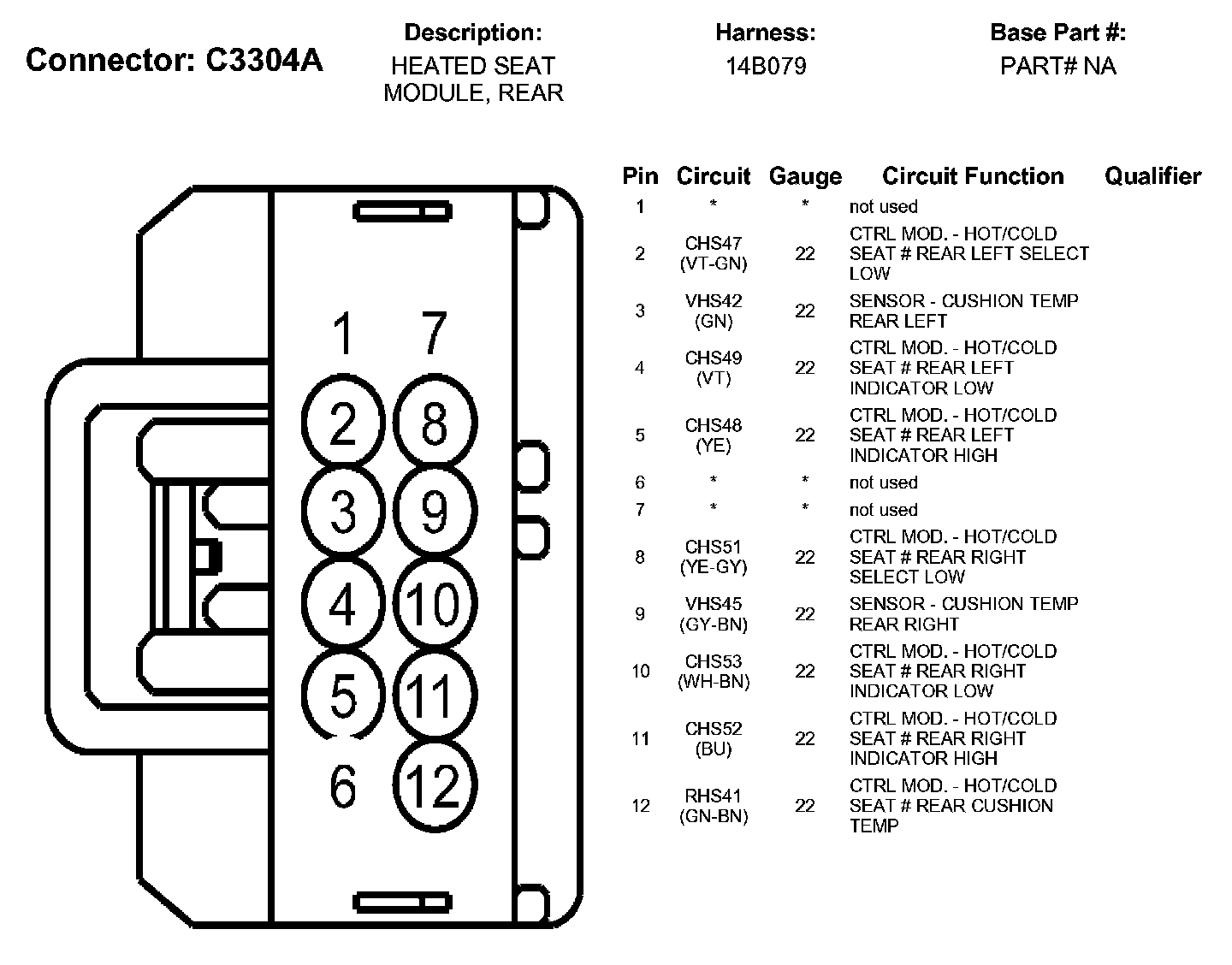 Connector: C3304A

Description:
HEATED SEAT MODULE, REAR

Harness:
14B079

Base Part #:
PART# NA

1 7
2 8
3 9
4 10
5 11
6 12

| Pin | Circuit | Gauge | Circuit Function | Qualifier |
|---|---|---|---|---|
| 1 | * | * | not used | |
| 2 | CHS47 (VT-GN) | 22 | CTRL MOD. - HOT/COLD SEAT # REAR LEFT SELECT LOW | |
| 3 | VHS42 (GN) | 22 | SENSOR - CUSHION TEMP REAR LEFT | |
| 4 | CHS49 (VT) | 22 | CTRL MOD. - HOT/COLD SEAT # REAR LEFT INDICATOR LOW | |
| 5 | CHS48 (YE) | 22 | CTRL MOD. - HOT/COLD SEAT # REAR LEFT INDICATOR HIGH | |
| 6 | * | * | not used | |
| 7 | * | * | not used | |
| 8 | CHS51 (YE-GY) | 22 | CTRL MOD. - HOT/COLD SEAT # REAR RIGHT SELECT LOW | |
| 9 | VHS45 (GY-BN) | 22 | SENSOR - CUSHION TEMP REAR RIGHT | |
| 10 | CHS53 (WH-BN) | 22 | CTRL MOD. - HOT/COLD SEAT # REAR RIGHT INDICATOR LOW | |
| 11 | CHS52 (BU) | 22 | CTRL MOD. - HOT/COLD SEAT # REAR RIGHT INDICATOR HIGH | |
| 12 | RHS41 (GN-BN) | 22 | CTRL MOD. - HOT/COLD SEAT # REAR CUSHION TEMP | |