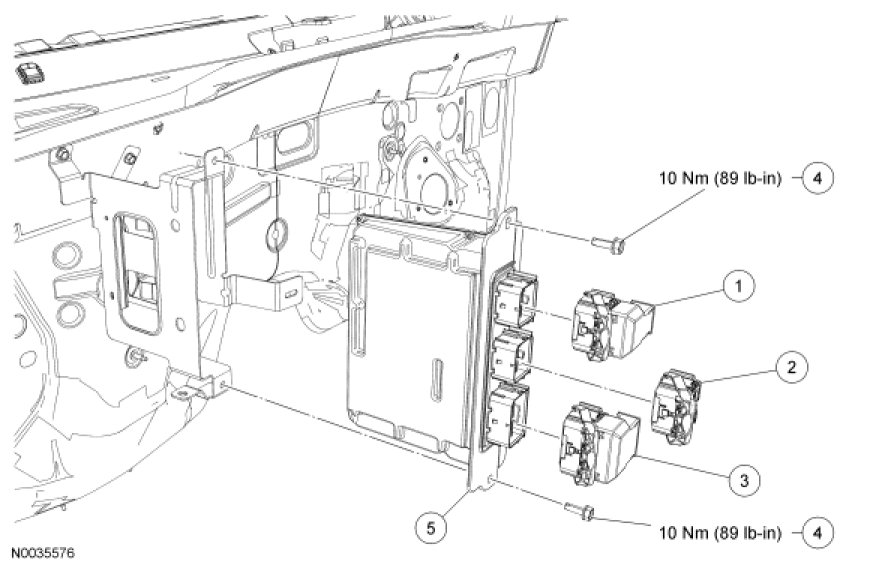 10 Nm (89 lb-in) 4

1

2

3

5

10 Nm (89 lb-in) 4

N0035576