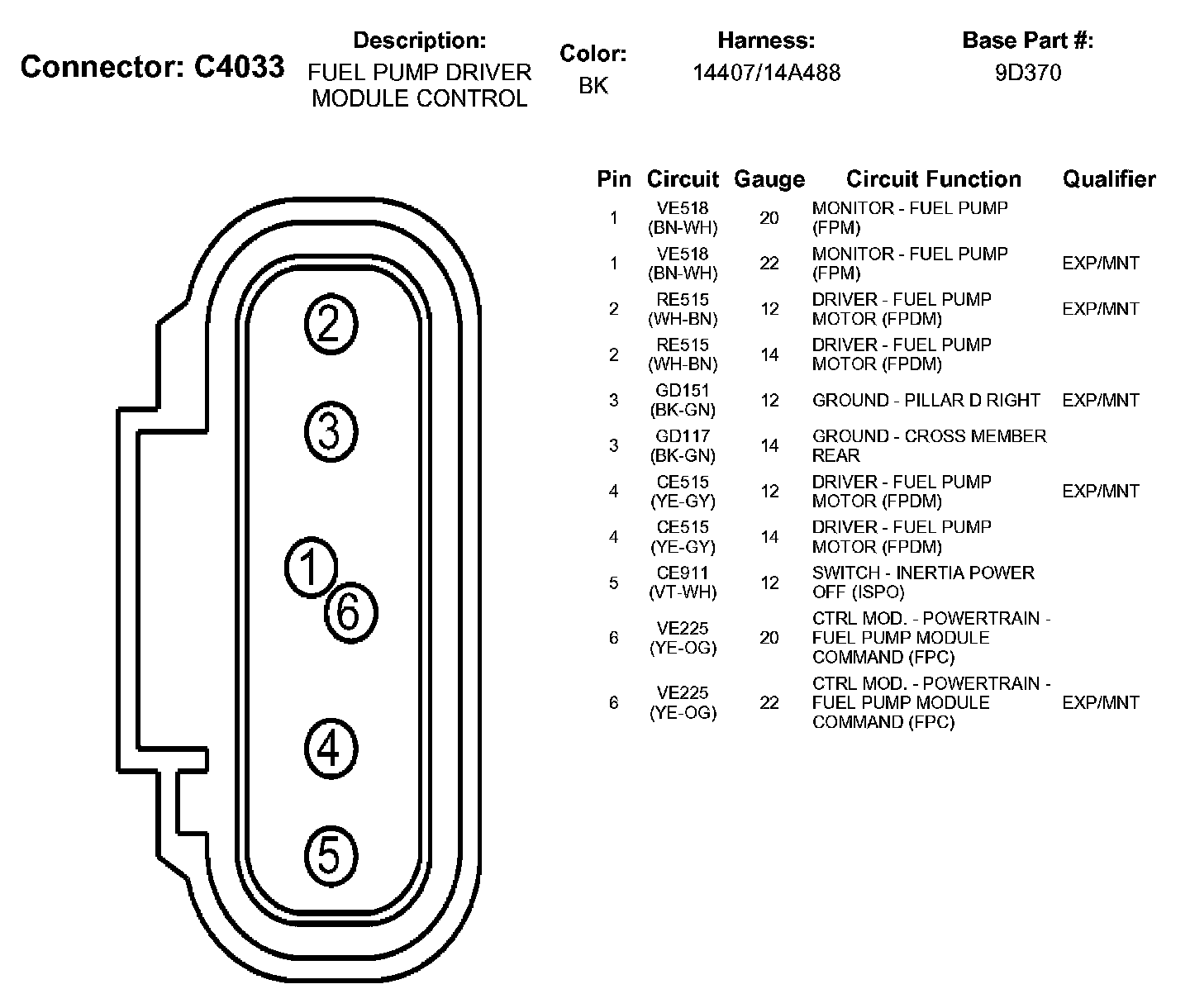 Connector: C4033

Description:
FUEL PUMP DRIVER MODULE CONTROL

Color:
BK

Harness:
14407/14A488

Base Part #:
9D370

2
3
1
6
4
5

| Pin | Circuit | Gauge | Circuit Function | Qualifier |
|---|---|---|---|---|
| 1 | VE518 (BN-WH) | 20 | MONITOR - FUEL PUMP (FPM) | |
| 1 | VE518 (BN-WH) | 22 | MONITOR - FUEL PUMP (FPM) | EXP/MNT |
| 2 | RE515 (WH-BN) | 12 | DRIVER - FUEL PUMP MOTOR (FPDM) | EXP/MNT |
| 2 | RE515 (WH-BN) | 14 | DRIVER - FUEL PUMP MOTOR (FPDM) | |
| 3 | GD151 (BK-GN) | 12 | GROUND - PILLAR D RIGHT | EXP/MNT |
| 3 | GD117 (BK-GN) | 14 | GROUND - CROSS MEMBER REAR | |
| 4 | CE515 (YE-GY) | 12 | DRIVER - FUEL PUMP MOTOR (FPDM) | EXP/MNT |
| 4 | CE515 (YE-GY) | 14 | DRIVER - FUEL PUMP MOTOR (FPDM) | |
| 5 | CE911 (VT-WH) | 12 | SWITCH - INERTIA POWER OFF (ISPO) | |
| 6 | VE225 (YE-OG) | 20 | CTRL MOD. - POWERTRAIN - FUEL PUMP MODULE COMMAND (FPC) | |
| 6 | VE225 (YE-OG) | 22 | CTRL MOD. - POWERTRAIN - FUEL PUMP MODULE COMMAND (FPC) | EXP/MNT |