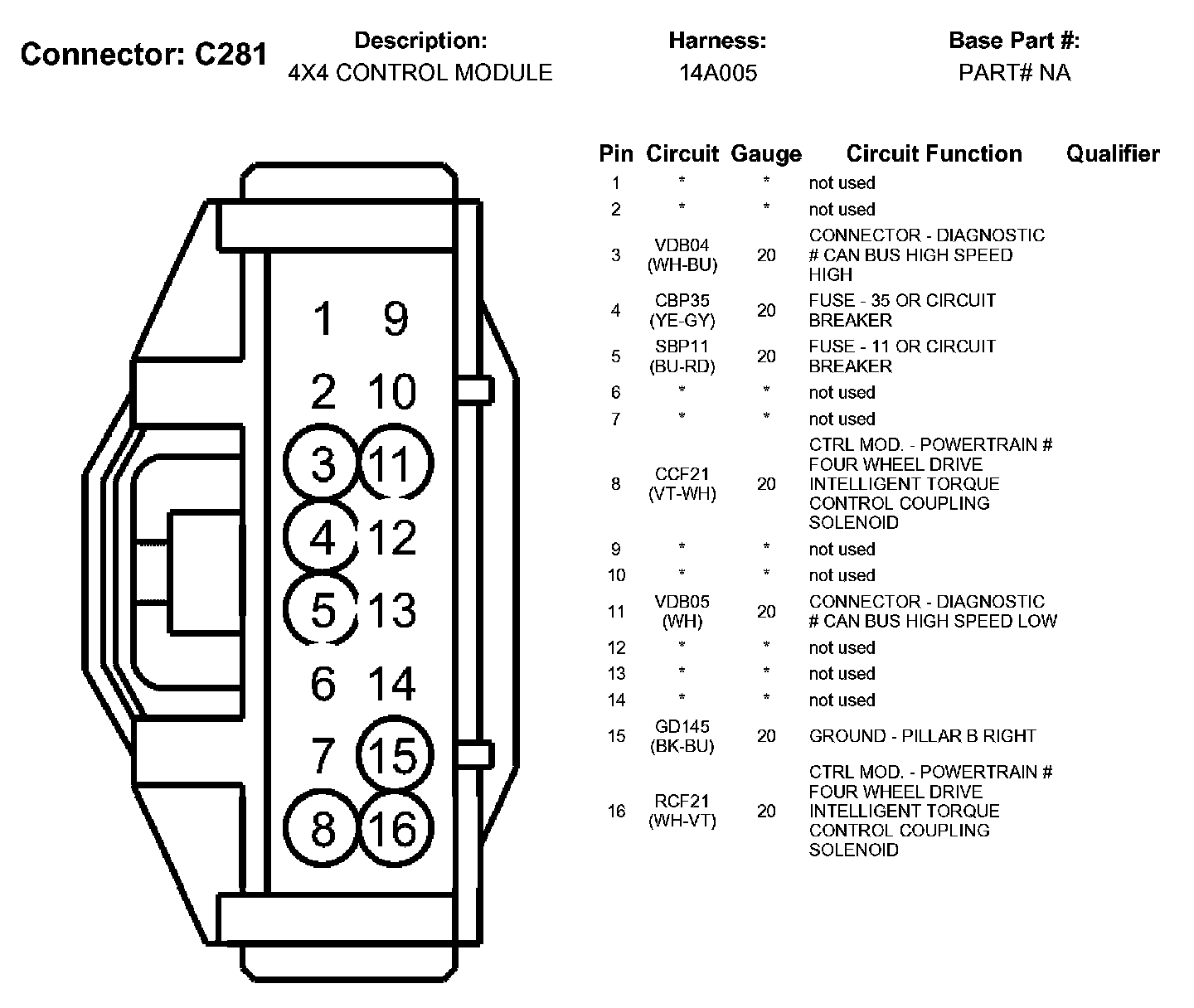 Connector: C281

Description:
4X4 CONTROL MODULE

Harness:
14A005

Base Part #:
PART# NA

1 9
2 10
3 11
4 12
5 13
6 14
7 15
8 16

| Pin | Circuit | Gauge | Circuit Function | Qualifier |
|---|---|---|---|---|
| 1 | * | * | not used | |
| 2 | * | * | not used | |
| 3 | VDB04 (WH-BU) | 20 | CONNECTOR - DIAGNOSTIC # CAN BUS HIGH SPEED HIGH | |
| 4 | CBP35 (YE-GY) | 20 | FUSE - 35 OR CIRCUIT BREAKER | |
| 5 | SBP11 (BU-RD) | 20 | FUSE - 11 OR CIRCUIT BREAKER | |
| 6 | * | * | not used | |
| 7 | * | * | not used | |
| 8 | CCF21 (VT-WH) | 20 | CTRL MOD. - POWERTRAIN # FOUR WHEEL DRIVE INTELLIGENT TORQUE CONTROL COUPLING SOLENOID | |
| 9 | * | * | not used | |
| 10 | * | * | not used | |
| 11 | VDB05 (WH) | 20 | CONNECTOR - DIAGNOSTIC # CAN BUS HIGH SPEED LOW | |
| 12 | * | * | not used | |
| 13 | * | * | not used | |
| 14 | * | * | not used | |
| 15 | GD145 (BK-BU) | 20 | GROUND - PILLAR B RIGHT | |
| 16 | RCF21 (WH-VT) | 20 | CTRL MOD. - POWERTRAIN # FOUR WHEEL DRIVE INTELLIGENT TORQUE CONTROL COUPLING SOLENOID | |