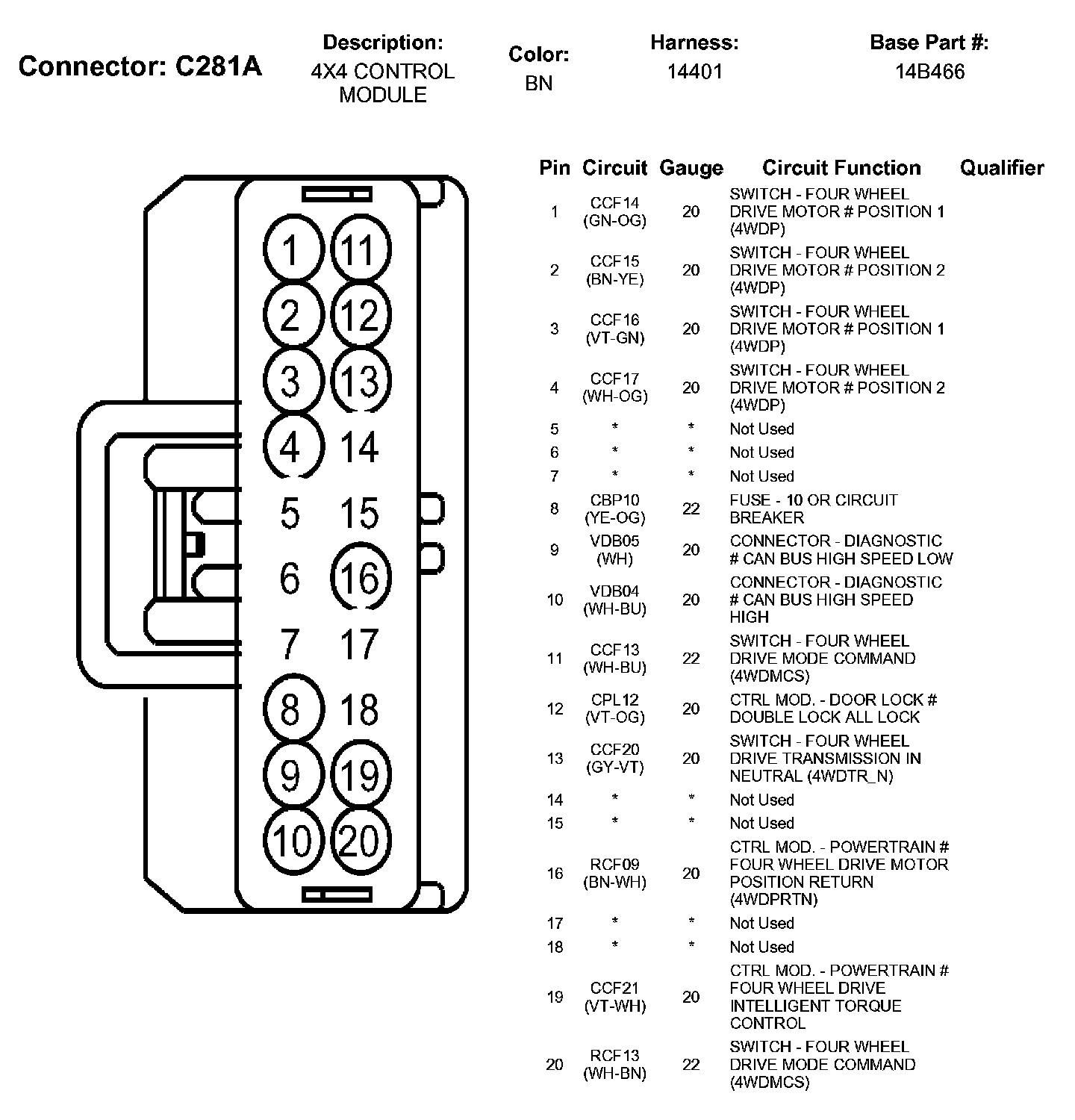 Connector: C281A

Description:
4X4 CONTROL MODULE

Color:
BN

Harness:
14401

Base Part #:
14B466

1 11
2 12
3 13
4 14
5 15
6 16
7 17
8 18
9 19
10 20

| Pin | Circuit | Gauge | Circuit Function | Qualifier |
|---|---|---|---|---|
| 1 | CCF14 (GN-OG) | 20 | SWITCH - FOUR WHEEL DRIVE MOTOR # POSITION 1 (4WDP) | |
| 2 | CCF15 (BN-YE) | 20 | SWITCH - FOUR WHEEL DRIVE MOTOR # POSITION 2 (4WDP) | |
| 3 | CCF16 (VT-GN) | 20 | SWITCH - FOUR WHEEL DRIVE MOTOR # POSITION 1 (4WDP) | |
| 4 | CCF17 (WH-OG) | 20 | SWITCH - FOUR WHEEL DRIVE MOTOR # POSITION 2 (4WDP) | |
| 5 | * | * | Not Used | |
| 6 | * | * | Not Used | |
| 7 | * | * | Not Used | |
| 8 | CBP10 (YE-OG) | 22 | FUSE - 10 OR CIRCUIT BREAKER | |
| 9 | VDB05 (WH) | 20 | CONNECTOR - DIAGNOSTIC # CAN BUS HIGH SPEED LOW | |
| 10 | VDB04 (WH-BU) | 20 | CONNECTOR - DIAGNOSTIC # CAN BUS HIGH SPEED HIGH | |
| 11 | CCF13 (WH-BU) | 22 | SWITCH - FOUR WHEEL DRIVE MODE COMMAND (4WDMCS) | |
| 12 | CPL12 (VT-OG) | 20 | CTRL MOD. - DOOR LOCK # DOUBLE LOCK ALL LOCK | |
| 13 | CCF20 (GY-VT) | 20 | SWITCH - FOUR WHEEL DRIVE TRANSMISSION IN NEUTRAL (4WDTR_N) | |
| 14 | * | * | Not Used | |
| 15 | * | * | Not Used | |
| 16 | RCF09 (BN-WH) | 20 | CTRL MOD. - POWERTRAIN # FOUR WHEEL DRIVE MOTOR POSITION RETURN (4WDPRTN) | |
| 17 | * | * | Not Used | |
| 18 | * | * | Not Used | |
| 19 | CCF21 (VT-WH) | 20 | CTRL MOD. - POWERTRAIN # FOUR WHEEL DRIVE INTELLIGENT TORQUE CONTROL | |
| 20 | RCF13 (WH-BN) | 22 | SWITCH - FOUR WHEEL DRIVE MODE COMMAND (4WDMCS) | |