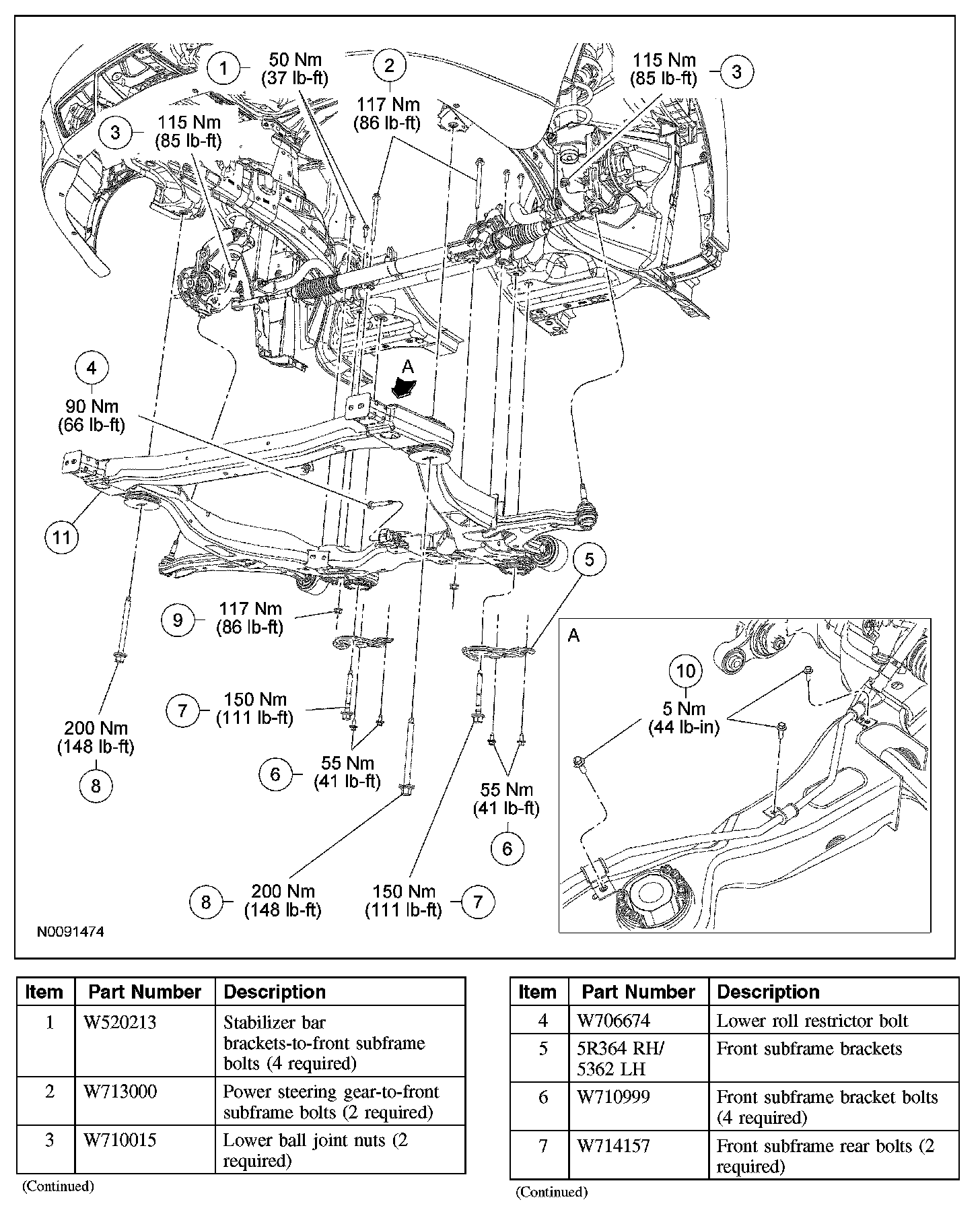 1 50 Nm (37 lb-ft)

2 117 Nm (86 lb-ft)

115 Nm (85 lb-ft) 3

3 115 Nm (85 lb-ft)

4 90 Nm (66 lb-ft)

A

11

5

9 117 Nm (86 lb-ft)

7 150 Nm (111 lb-ft)

200 Nm (148 lb-ft) 8

6 55 Nm (41 lb-ft)

55 Nm (41 lb-ft) 6

8 200 Nm (148 lb-ft)

150 Nm (111 lb-ft) 7

A

10 5 Nm (44 lb-in)

N0091474

| Item | Part Number | Description |
|---|---|---|
| 1 | W520213 | Stabilizer bar brackets-to-front subframe bolts (4 required) |
| 2 | W713000 | Power steering gear-to-front subframe bolts (2 required) |
| 3 | W710015 | Lower ball joint nuts (2 required) |

(Continued)

| Item | Part Number | Description |
|---|---|---|
| 4 | W706674 | Lower roll restrictor bolt |
| 5 | 5R364 RH/ 5362 LH | Front subframe brackets |
| 6 | W710999 | Front subframe bracket bolts (4 required) |
| 7 | W714157 | Front subframe rear bolts (2 required) |

(Continued)