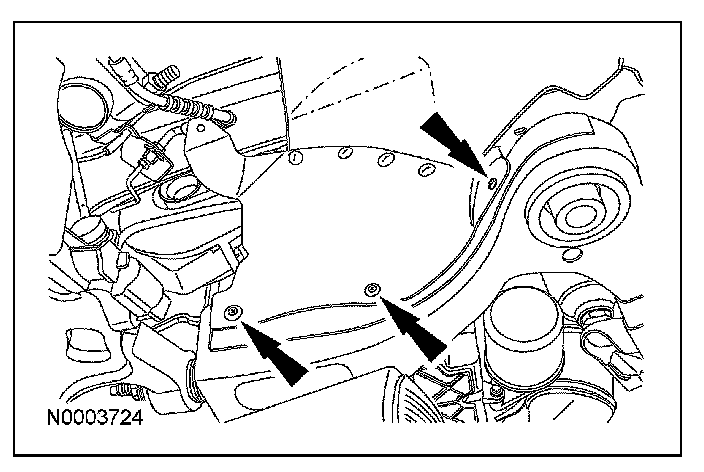 N0003724