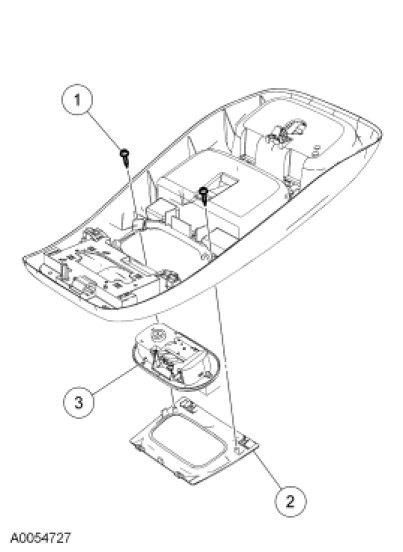 1

3

2

A0054727