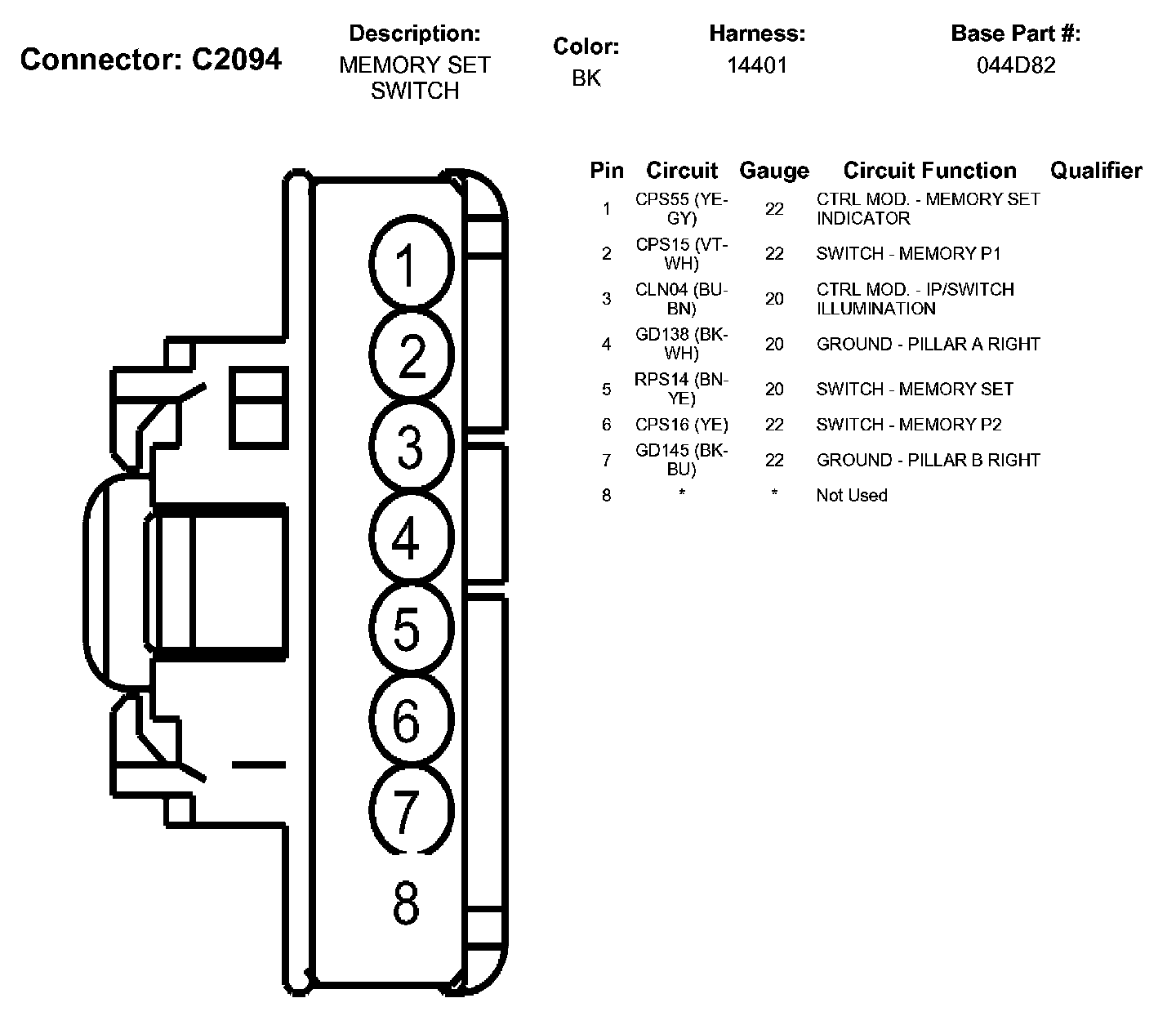 Connector: C2094

Description:
MEMORY SET SWITCH

Color:
BK

Harness:
14401

Base Part #:
044D82

1
2
3
4
5
6
7
8

| Pin | Circuit | Gauge | Circuit Function | Qualifier |
|---|---|---|---|---|
| 1 | CPS55 (YE-GY) | 22 | CTRL MOD. - MEMORY SET INDICATOR | |
| 2 | CPS15 (VT-WH) | 22 | SWITCH - MEMORY P1 | |
| 3 | CLN04 (BU-BN) | 20 | CTRL MOD. - IP/SWITCH ILLUMINATION | |
| 4 | GD138 (BK-WH) | 20 | GROUND - PILLAR A RIGHT | |
| 5 | RPS14 (BN-YE) | 20 | SWITCH - MEMORY SET | |
| 6 | CPS16 (YE) | 22 | SWITCH - MEMORY P2 | |
| 7 | GD145 (BK-BU) | 22 | GROUND - PILLAR B RIGHT | |
| 8 | * | * | Not Used | |