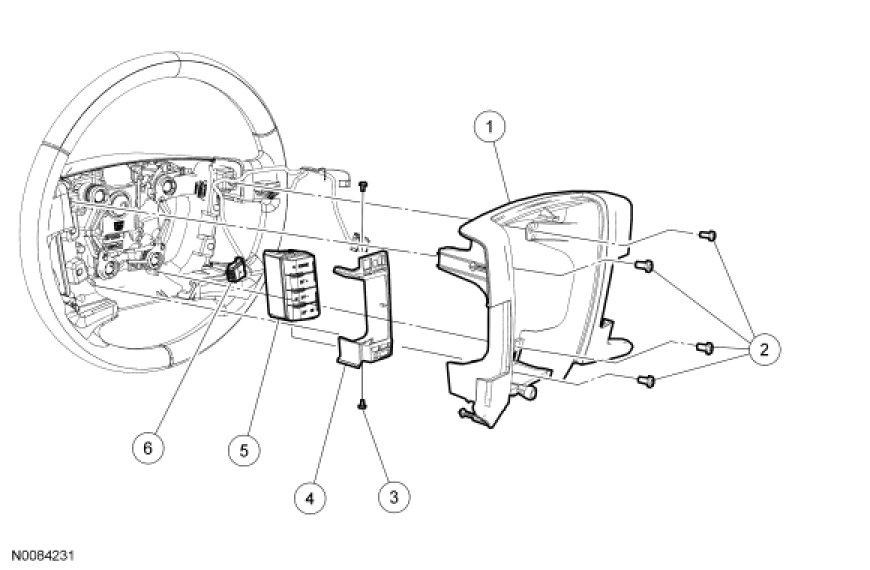 1
2
6
5
4
3
N0084231