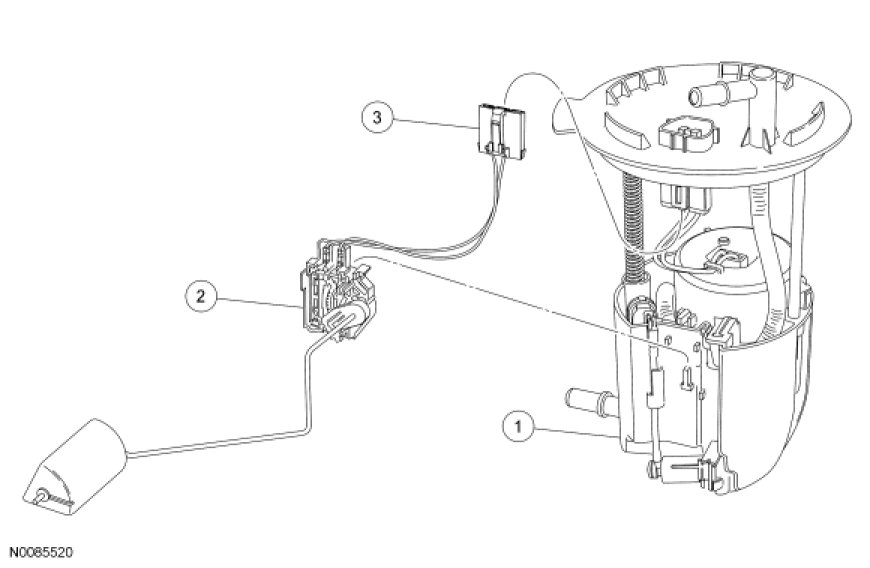 3

2

1

N0085520