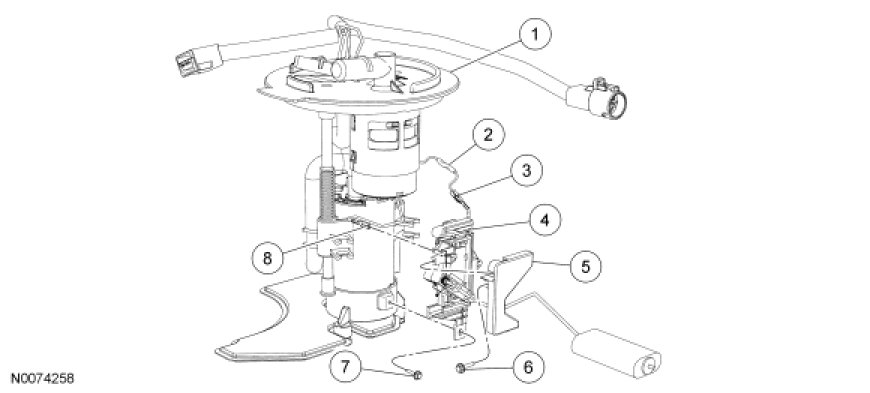 1
2
3
4
5
8
7
6
N0074258