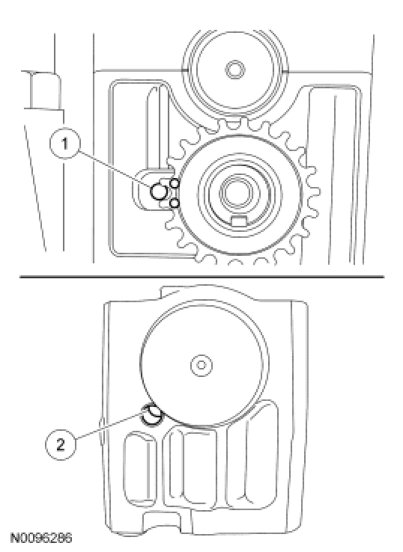 1

2

N0096286