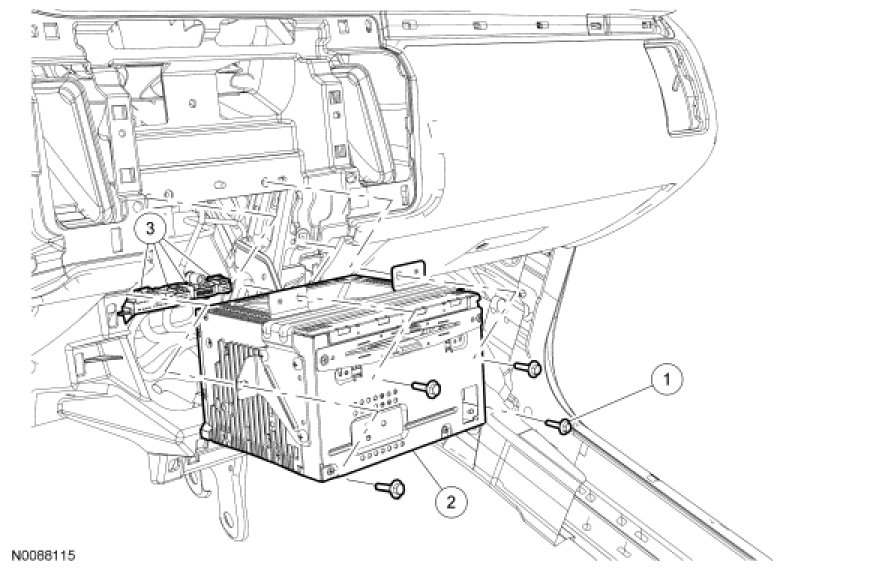 3

1

2

N0088115