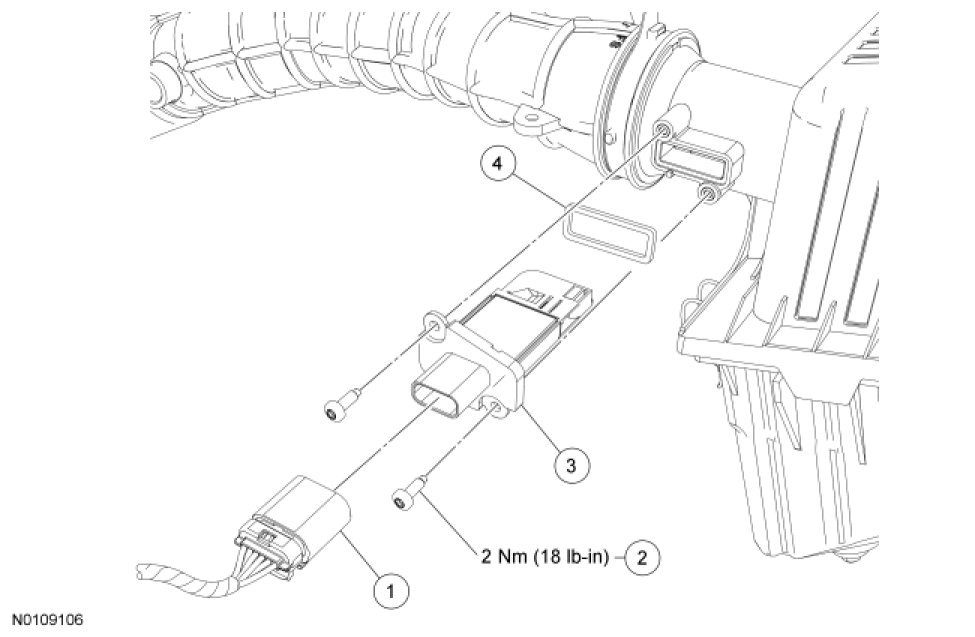 4

3

2 Nm (18 lb-in)

2

1

N0109106