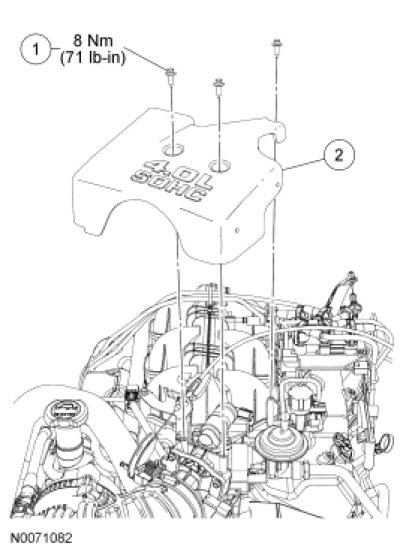 1
8 Nm
(71 lb-in)

2

4.0L
SOHC

N0071082