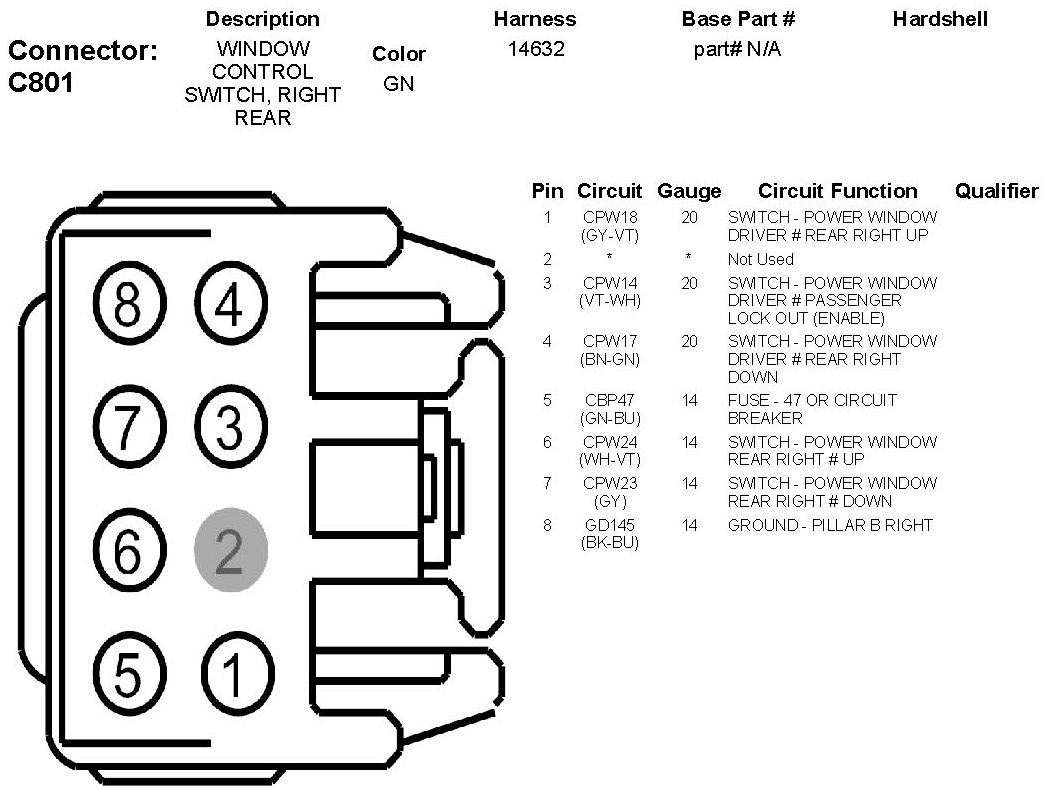 Connector: C801

| Description | Color | Harness | Base Part # | Hardshell |
|---|---|---|---|---|
| WINDOW CONTROL SWITCH, RIGHT REAR | GN | 14632 | part# N/A | |

8 4
7 3
6 2
5 1

| Pin | Circuit | Gauge | Circuit Function | Qualifier |
|---|---|---|---|---|
| 1 | CPW18 (GY-VT) | 20 | SWITCH - POWER WINDOW DRIVER # REAR RIGHT UP | |
| 2 | * | * | Not Used | |
| 3 | CPW14 (VT-WH) | 20 | SWITCH - POWER WINDOW DRIVER # PASSENGER LOCK OUT (ENABLE) | |
| 4 | CPW17 (BN-GN) | 20 | SWITCH - POWER WINDOW DRIVER # REAR RIGHT DOWN | |
| 5 | CBP47 (GN-BU) | 14 | FUSE - 47 OR CIRCUIT BREAKER | |
| 6 | CPW24 (WH-VT) | 14 | SWITCH - POWER WINDOW REAR RIGHT # UP | |
| 7 | CPW23 (GY) | 14 | SWITCH - POWER WINDOW REAR RIGHT # DOWN | |
| 8 | GD145 (BK-BU) | 14 | GROUND - PILLAR B RIGHT | |