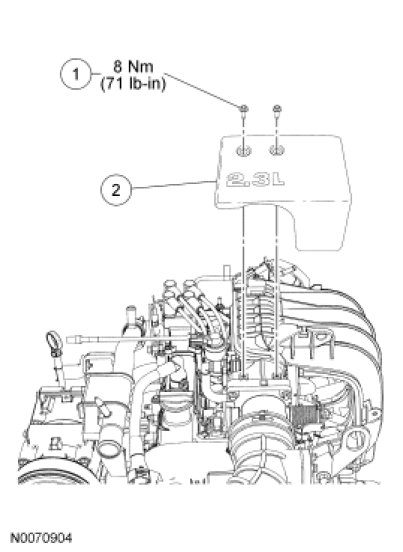 1
8 Nm
(71 lb-in)

2

2.3L

N0070904