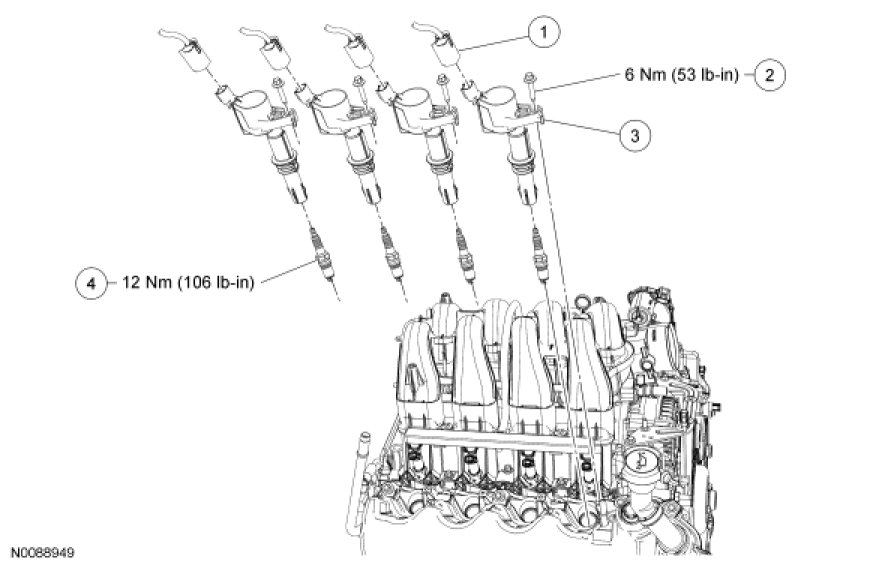 1

6 Nm (53 lb-in)

2

3

4

12 Nm (106 lb-in)

N0088949