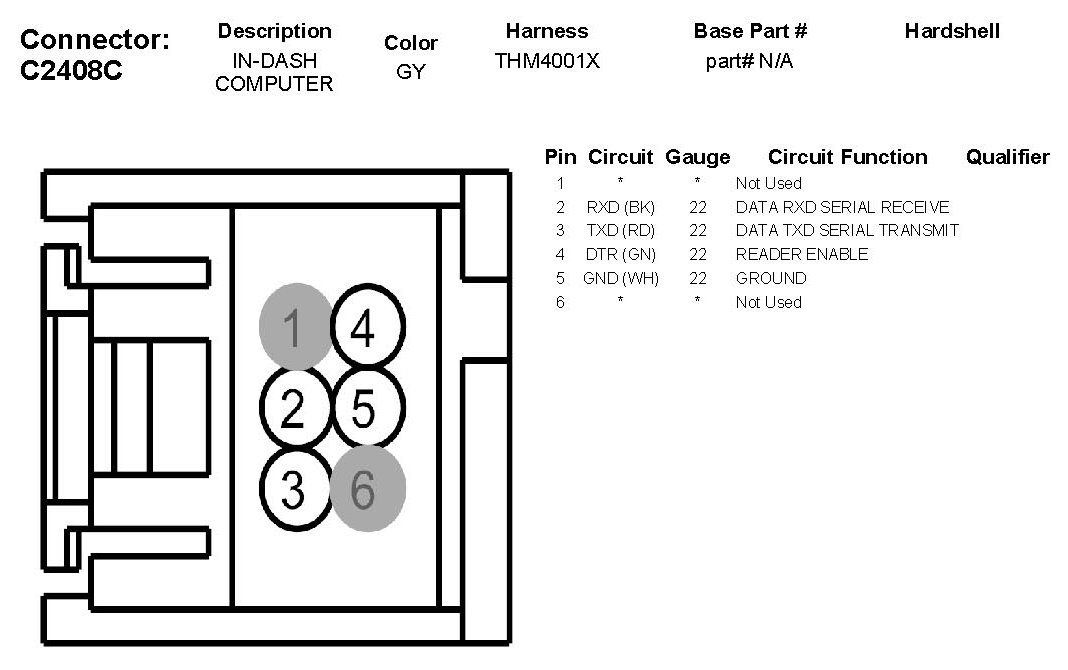 Connector: C2408C

| Description | Color | Harness | Base Part # | Hardshell |
|---|---|---|---|---|
| IN-DASH COMPUTER | GY | THM4001X | part# N/A | |

| Pin | Circuit | Gauge | Circuit Function | Qualifier |
|---|---|---|---|---|
| 1 | * | * | Not Used | |
| 2 | RXD (BK) | 22 | DATA RXD SERIAL RECEIVE | |
| 3 | TXD (RD) | 22 | DATA TXD SERIAL TRANSMIT | |
| 4 | DTR (GN) | 22 | READER ENABLE | |
| 5 | GND (WH) | 22 | GROUND | |
| 6 | * | * | Not Used | |

1 4
2 5
3 6