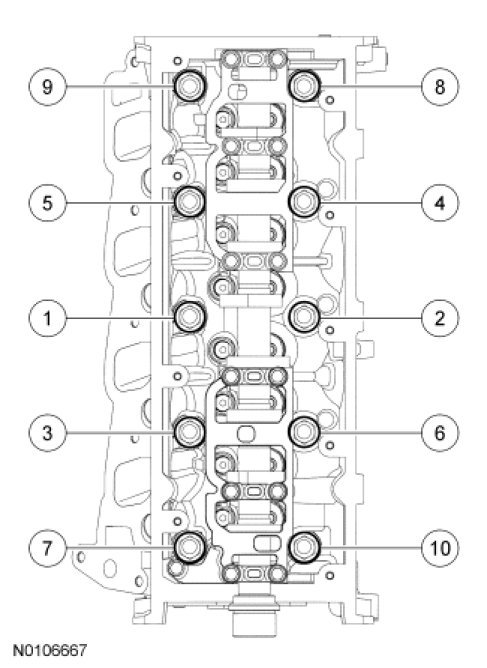 9
8
5
4
1
2
3
6
7
10
N0106667