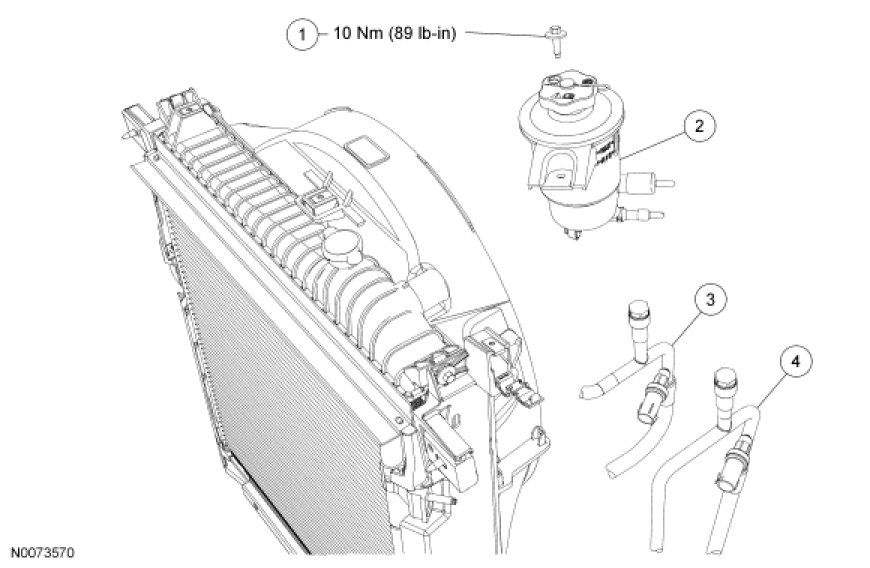 1 10 Nm (89 lb-in)

2

3

4

N0073570