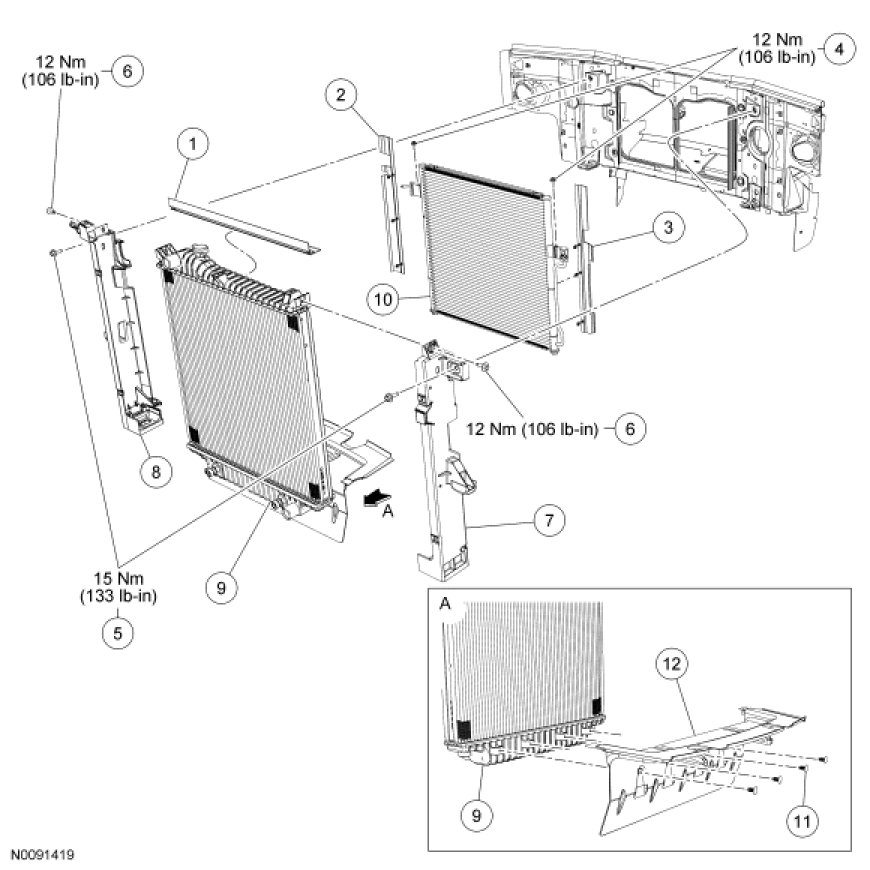 12 Nm (106 lb-in) 6

12 Nm (106 lb-in) 4

2

1

3

10

12 Nm (106 lb-in) 6

8

A

7

9

15 Nm (133 lb-in)

5

A

12

9

11

N0091419