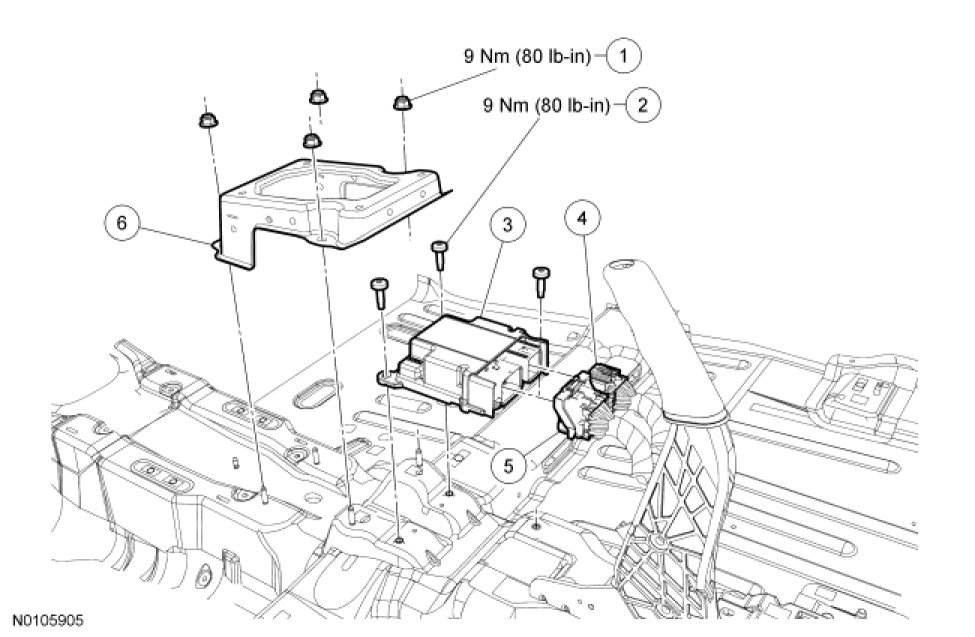 9 Nm (80 lb-in) 1

9 Nm (80 lb-in) 2

6

3

4

5

N0105905