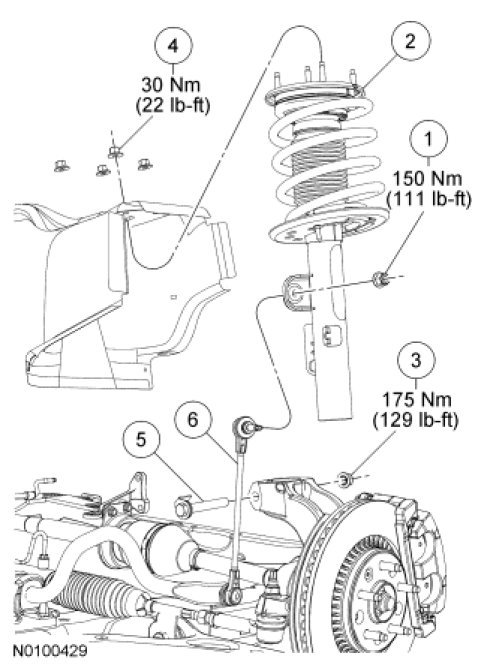 4
30 Nm
(22 lb-ft)

2

1
150 Nm
(111 lb-ft)

3
175 Nm
(129 lb-ft)

6

5

N0100429