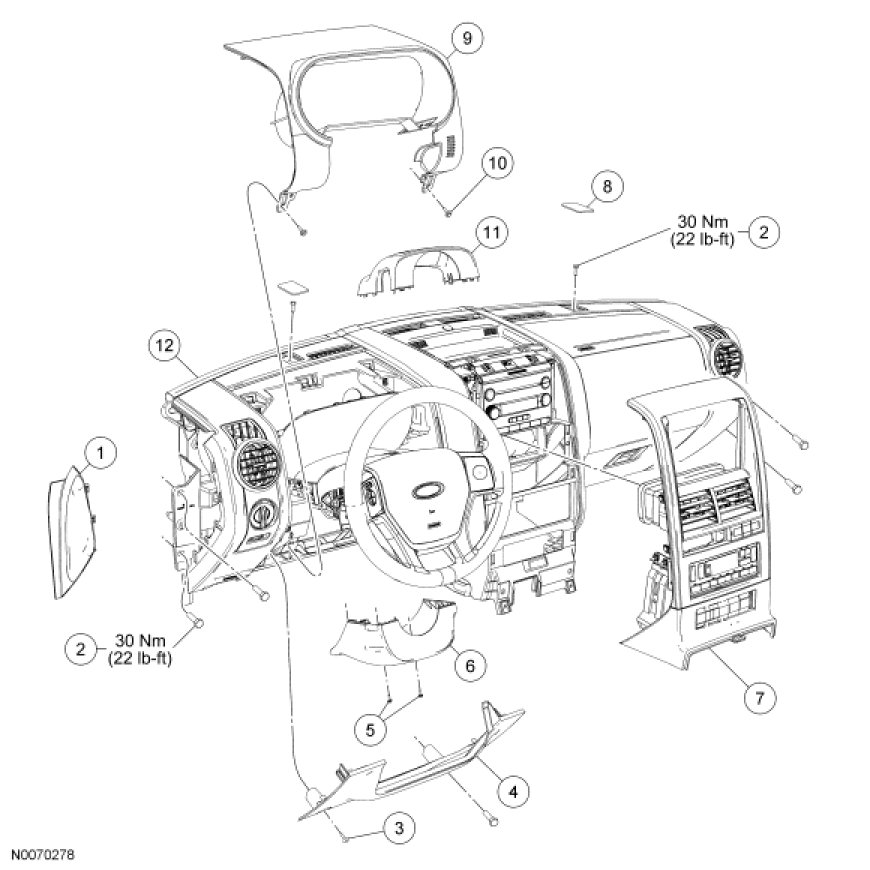 9

10

8

30 Nm
(22 lb-ft)
2

11

12

1

2
30 Nm
(22 lb-ft)

6

7

5

4

3

N0070278