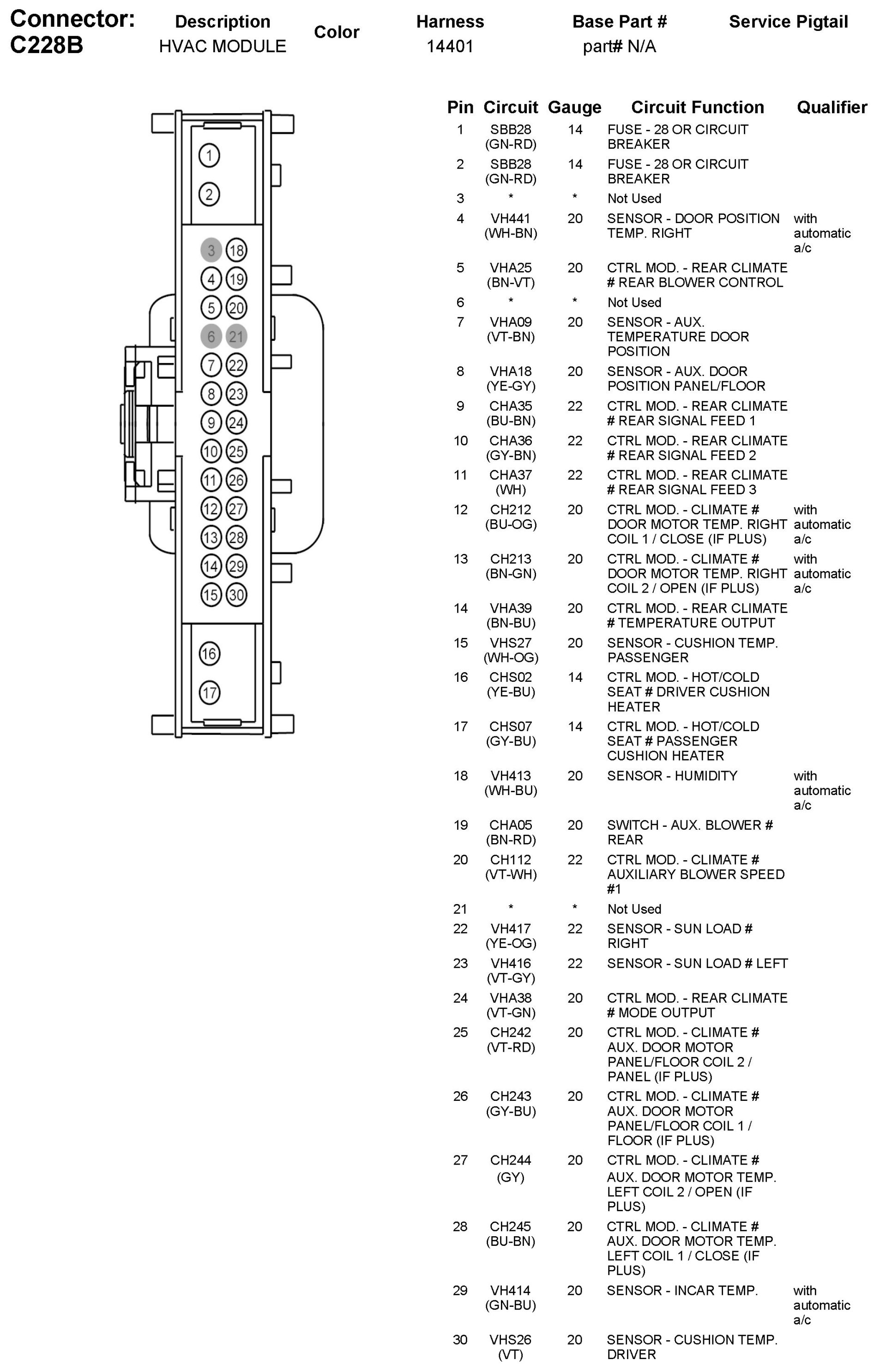 Connector: C228B

| Description | Color | Harness | Base Part # | Service Pigtail |
|---|---|---|---|---|
| HVAC MODULE | | 14401 | part# N/A | |

1 2 3 18 4 19 5 20 6 21 7 22 8 23 9 24 10 25 11 26 12 27 13 28 14 29 15 30 16 17

| Pin | Circuit | Gauge | Circuit Function | Qualifier |
|---|---|---|---|---|
| 1 | SBB28 (GN-RD) | 14 | FUSE - 28 OR CIRCUIT BREAKER | |
| 2 | SBB28 (GN-RD) | 14 | FUSE - 28 OR CIRCUIT BREAKER | |
| 3 | * | * | Not Used | |
| 4 | VH441 (WH-BN) | 20 | SENSOR - DOOR POSITION TEMP. RIGHT | with automatic a/c |
| 5 | VHA25 (BN-VT) | 20 | CTRL MOD. - REAR CLIMATE # REAR BLOWER CONTROL | |
| 6 | * | * | Not Used | |
| 7 | VHA09 (VT-BN) | 20 | SENSOR - AUX. TEMPERATURE DOOR POSITION | |
| 8 | VHA18 (YE-GY) | 20 | SENSOR - AUX. DOOR POSITION PANEL/FLOOR | |
| 9 | CHA35 (BU-BN) | 22 | CTRL MOD. - REAR CLIMATE # REAR SIGNAL FEED 1 | |
| 10 | CHA36 (GY-BN) | 22 | CTRL MOD. - REAR CLIMATE # REAR SIGNAL FEED 2 | |
| 11 | CHA37 (WH) | 22 | CTRL MOD. - REAR CLIMATE # REAR SIGNAL FEED 3 | |
| 12 | CH212 (BU-OG) | 20 | CTRL MOD. - CLIMATE # DOOR MOTOR TEMP. RIGHT COIL 1 / CLOSE (IF PLUS) | with automatic a/c |
| 13 | CH213 (BN-GN) | 20 | CTRL MOD. - CLIMATE # DOOR MOTOR TEMP. RIGHT COIL 2 / OPEN (IF PLUS) | with automatic a/c |
| 14 | VHA39 (BN-BU) | 20 | CTRL MOD. - REAR CLIMATE # TEMPERATURE OUTPUT | |
| 15 | VHS27 (WH-OG) | 20 | SENSOR - CUSHION TEMP. PASSENGER | |
| 16 | CHS02 (YE-BU) | 14 | CTRL MOD. - HOT/COLD SEAT # DRIVER CUSHION HEATER | |
| 17 | CHS07 (GY-BU) | 14 | CTRL MOD. - HOT/COLD SEAT # PASSENGER CUSHION HEATER | |
| 18 | VH413 (WH-BU) | 20 | SENSOR - HUMIDITY | with automatic a/c |
| 19 | CHA05 (BN-RD) | 20 | SWITCH - AUX. BLOWER # REAR | |
| 20 | CH112 (VT-WH) | 22 | CTRL MOD. - CLIMATE # AUXILIARY BLOWER SPEED #1 | |
| 21 | * | * | Not Used | |
| 22 | VH417 (YE-OG) | 22 | SENSOR - SUN LOAD # RIGHT | |
| 23 | VH416 (VT-GY) | 22 | SENSOR - SUN LOAD # LEFT | |
| 24 | VHA38 (VT-GN) | 20 | CTRL MOD. - REAR CLIMATE # MODE OUTPUT | |
| 25 | CH242 (VT-RD) | 20 | CTRL MOD. - CLIMATE # AUX. DOOR MOTOR PANEL/FLOOR COIL 2 / PANEL (IF PLUS) | |
| 26 | CH243 (GY-BU) | 20 | CTRL MOD. - CLIMATE # AUX. DOOR MOTOR PANEL/FLOOR COIL 1 / FLOOR (IF PLUS) | |
| 27 | CH244 (GY) | 20 | CTRL MOD. - CLIMATE # AUX. DOOR MOTOR TEMP. LEFT COIL 2 / OPEN (IF PLUS) | |
| 28 | CH245 (BU-BN) | 20 | CTRL MOD. - CLIMATE # AUX. DOOR MOTOR TEMP. LEFT COIL 1 / CLOSE (IF PLUS) | |
| 29 | VH414 (GN-BU) | 20 | SENSOR - INCAR TEMP. | with automatic a/c |
| 30 | VHS26 (VT) | 20 | SENSOR - CUSHION TEMP. DRIVER | |